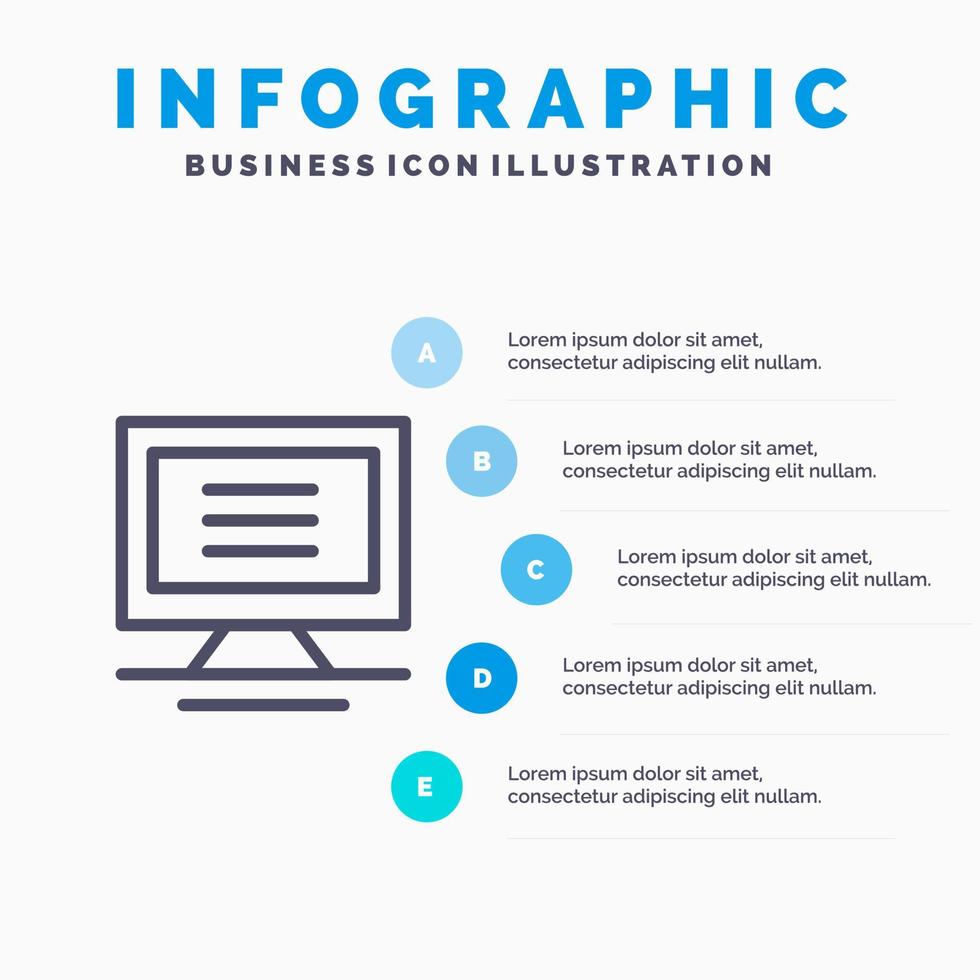 INFOGRAPHIC
BUSINESS ICON ILLUSTRATION

A
Lorem ipsum dolor sit amet, consectetur adipiscing elit nullam.

B
Lorem ipsum dolor sit amet, consectetur adipiscing elit nullam.

C
Lorem ipsum dolor sit amet, consectetur adipiscing elit nullam.

D
Lorem ipsum dolor sit amet, consectetur adipiscing elit nullam.

E
Lorem ipsum dolor sit amet, consectetur adipiscing elit nullam.