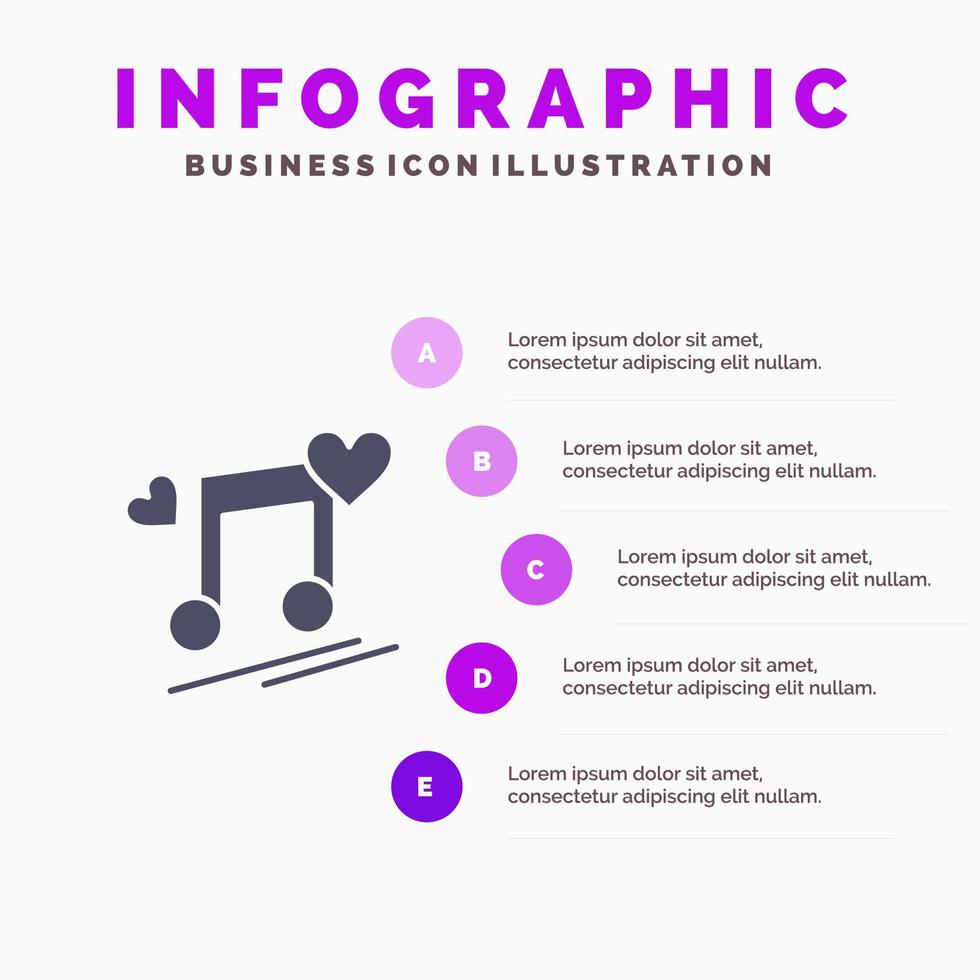 INFOGRAPHIC
BUSINESS ICON ILLUSTRATION

A
Lorem ipsum dolor sit amet, consectetur adipiscing elit nullam.

B
Lorem ipsum dolor sit amet, consectetur adipiscing elit nullam.

C
Lorem ipsum dolor sit amet, consectetur adipiscing elit nullam.

D
Lorem ipsum dolor sit amet, consectetur adipiscing elit nullam.

E
Lorem ipsum dolor sit amet, consectetur adipiscing elit nullam.