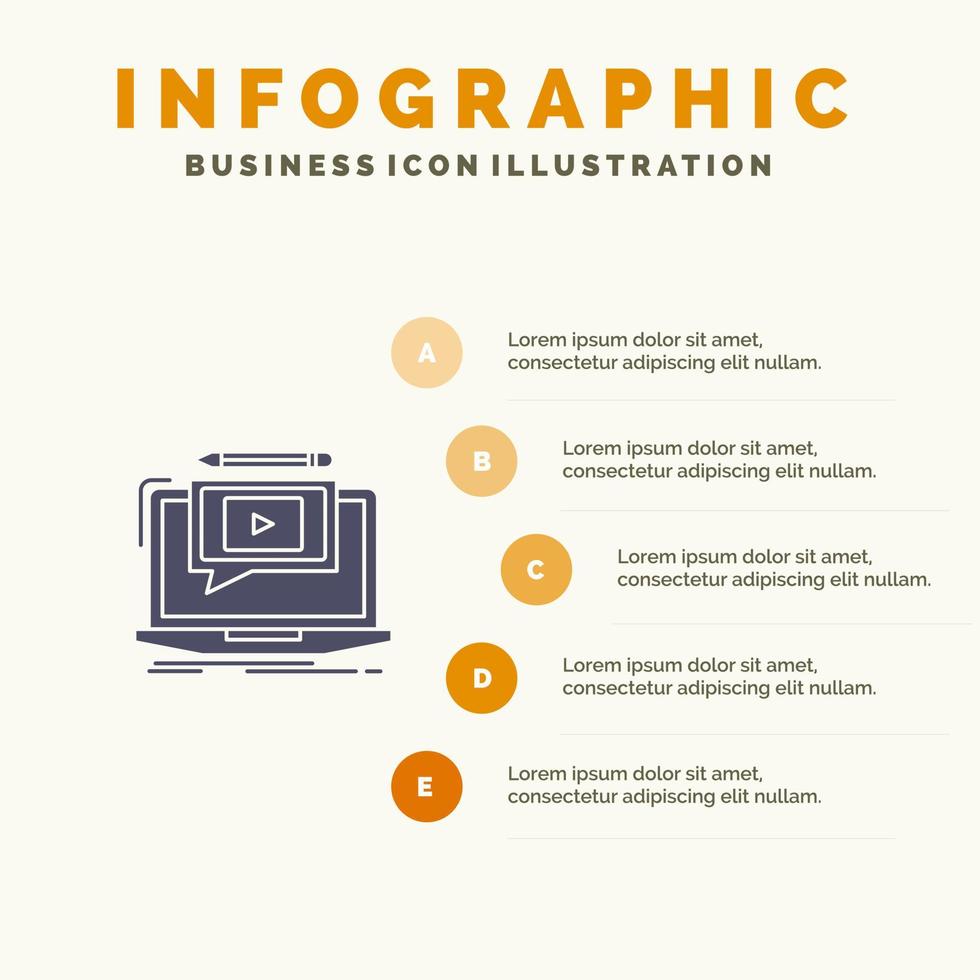 INFOGRAPHIC

BUSINESS ICON ILLUSTRATION

A

Lorem ipsum dolor sit amet, consectetur adipiscing elit nullam.

B

Lorem ipsum dolor sit amet, consectetur adipiscing elit nullam.

C

Lorem ipsum dolor sit amet, consectetur adipiscing elit nullam.

D

Lorem ipsum dolor sit amet, consectetur adipiscing elit nullam.

E

Lorem ipsum dolor sit amet, consectetur adipiscing elit nullam.