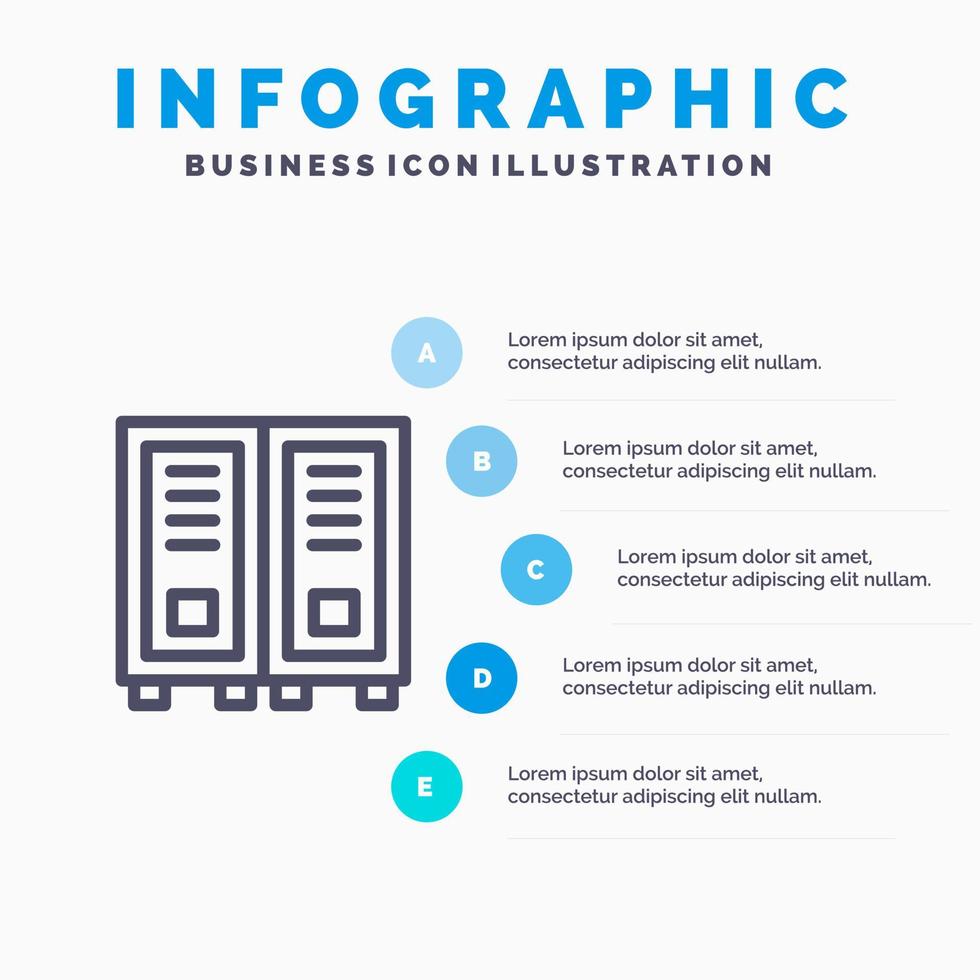 INFOGRAPHIC
BUSINESS ICON ILLUSTRATION

A
Lorem ipsum dolor sit amet, consectetur adipiscing elit nullam.

B
Lorem ipsum dolor sit amet, consectetur adipiscing elit nullam.

C
Lorem ipsum dolor sit amet, consectetur adipiscing elit nullam.

D
Lorem ipsum dolor sit amet, consectetur adipiscing elit nullam.

E
Lorem ipsum dolor sit amet, consectetur adipiscing elit nullam.