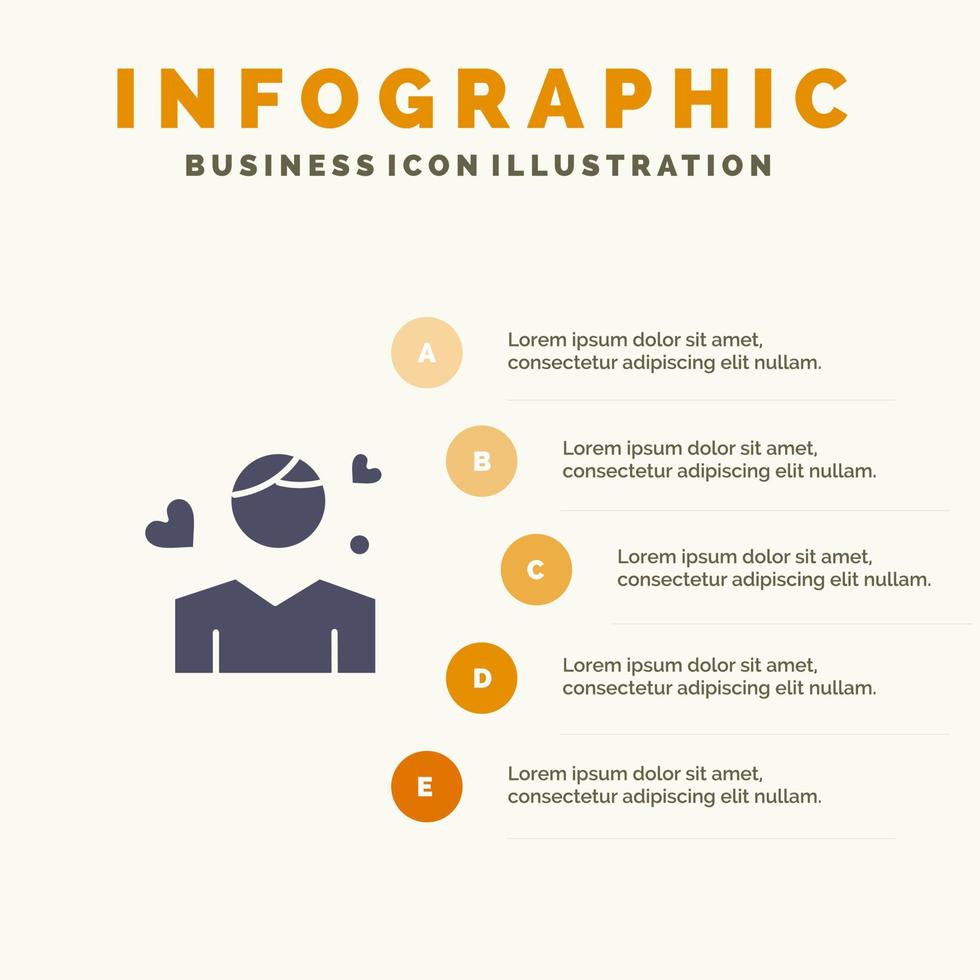 INFOGRAPHIC
BUSINESS ICON ILLUSTRATION

A
Lorem ipsum dolor sit amet, consectetur adipiscing elit nullam.

B
Lorem ipsum dolor sit amet, consectetur adipiscing elit nullam.

C
Lorem ipsum dolor sit amet, consectetur adipiscing elit nullam.

D
Lorem ipsum dolor sit amet, consectetur adipiscing elit nullam.

E
Lorem ipsum dolor sit amet, consectetur adipiscing elit nullam.