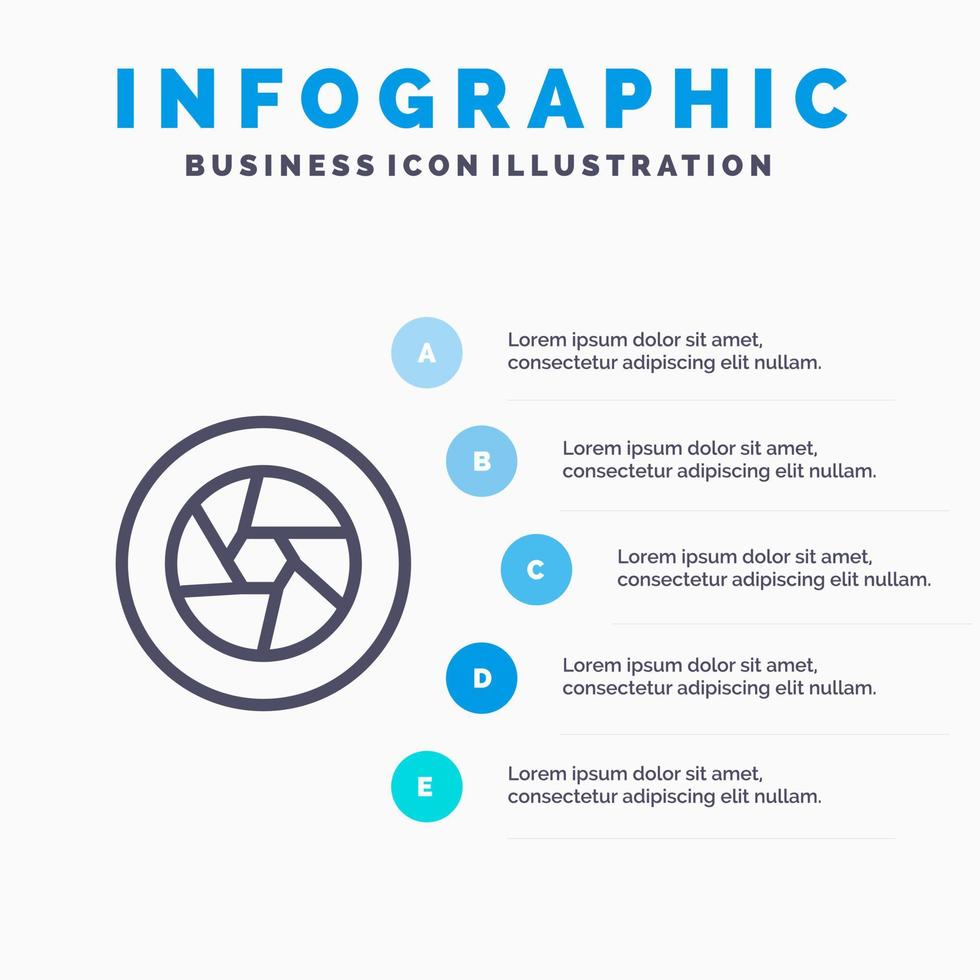 INFOGRAPHIC
BUSINESS ICON ILLUSTRATION

A
Lorem ipsum dolor sit amet, consectetur adipiscing elit nullam.

B
Lorem ipsum dolor sit amet, consectetur adipiscing elit nullam.

C
Lorem ipsum dolor sit amet, consectetur adipiscing elit nullam.

D
Lorem ipsum dolor sit amet, consectetur adipiscing elit nullam.

E
Lorem ipsum dolor sit amet, consectetur adipiscing elit nullam.