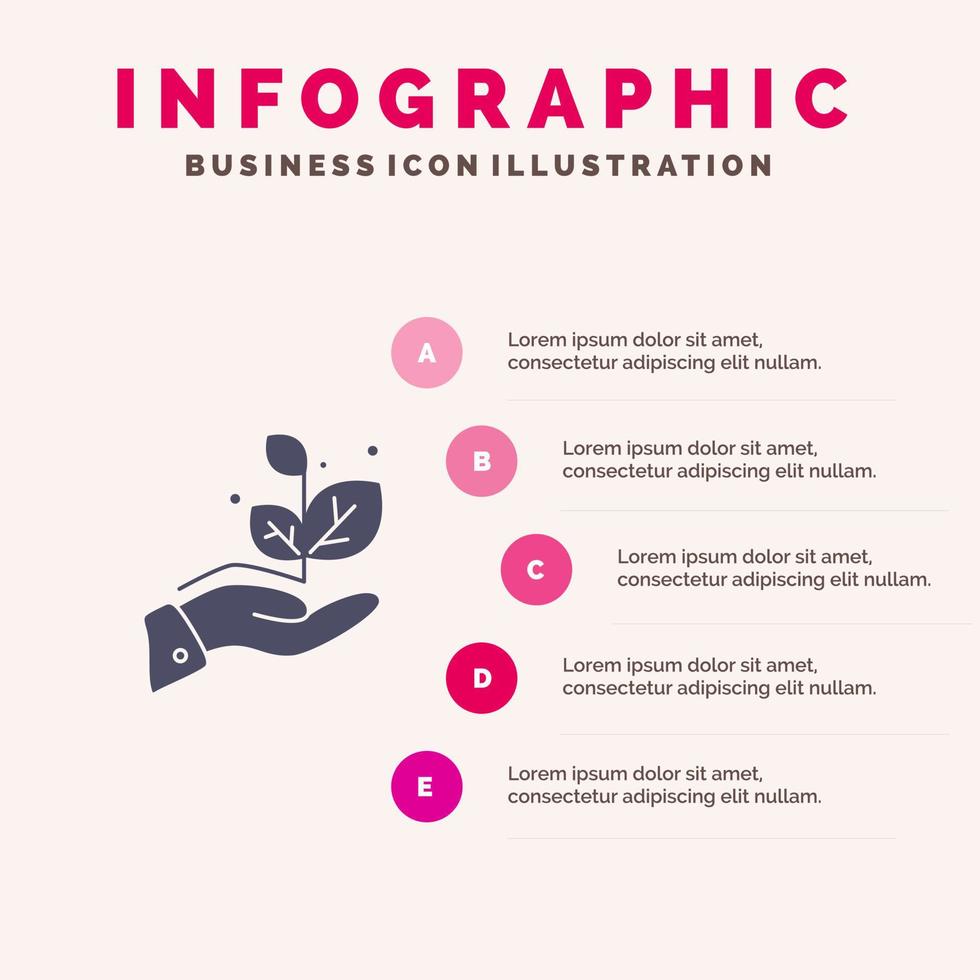 INFOGRAPHIC
BUSINESS ICON ILLUSTRATION

A
Lorem ipsum dolor sit amet, consectetur adipiscing elit nullam.

B
Lorem ipsum dolor sit amet, consectetur adipiscing elit nullam.

C
Lorem ipsum dolor sit amet, consectetur adipiscing elit nullam.

D
Lorem ipsum dolor sit amet, consectetur adipiscing elit nullam.

E
Lorem ipsum dolor sit amet, consectetur adipiscing elit nullam.