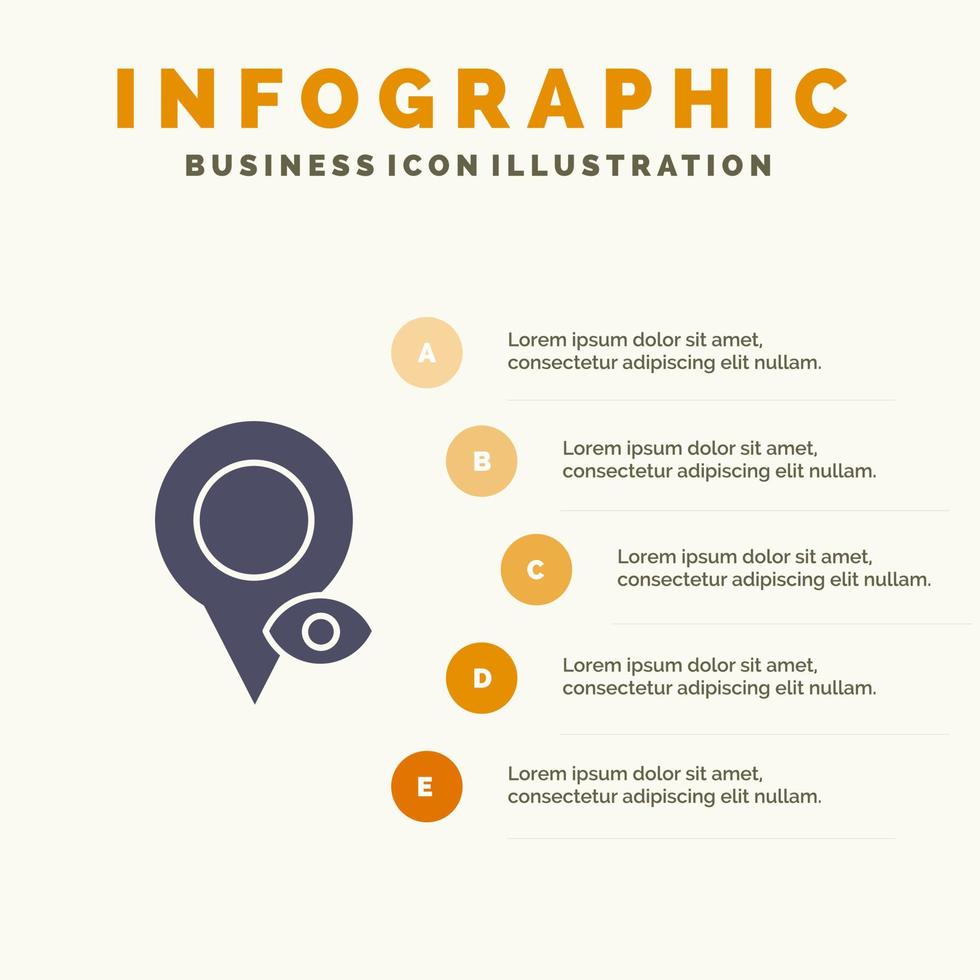 INFOGRAPHIC
BUSINESS ICON ILLUSTRATION

A
Lorem ipsum dolor sit amet, consectetur adipiscing elit nullam.

B
Lorem ipsum dolor sit amet, consectetur adipiscing elit nullam.

C
Lorem ipsum dolor sit amet, consectetur adipiscing elit nullam.

D
Lorem ipsum dolor sit amet, consectetur adipiscing elit nullam.

E
Lorem ipsum dolor sit amet, consectetur adipiscing elit nullam.