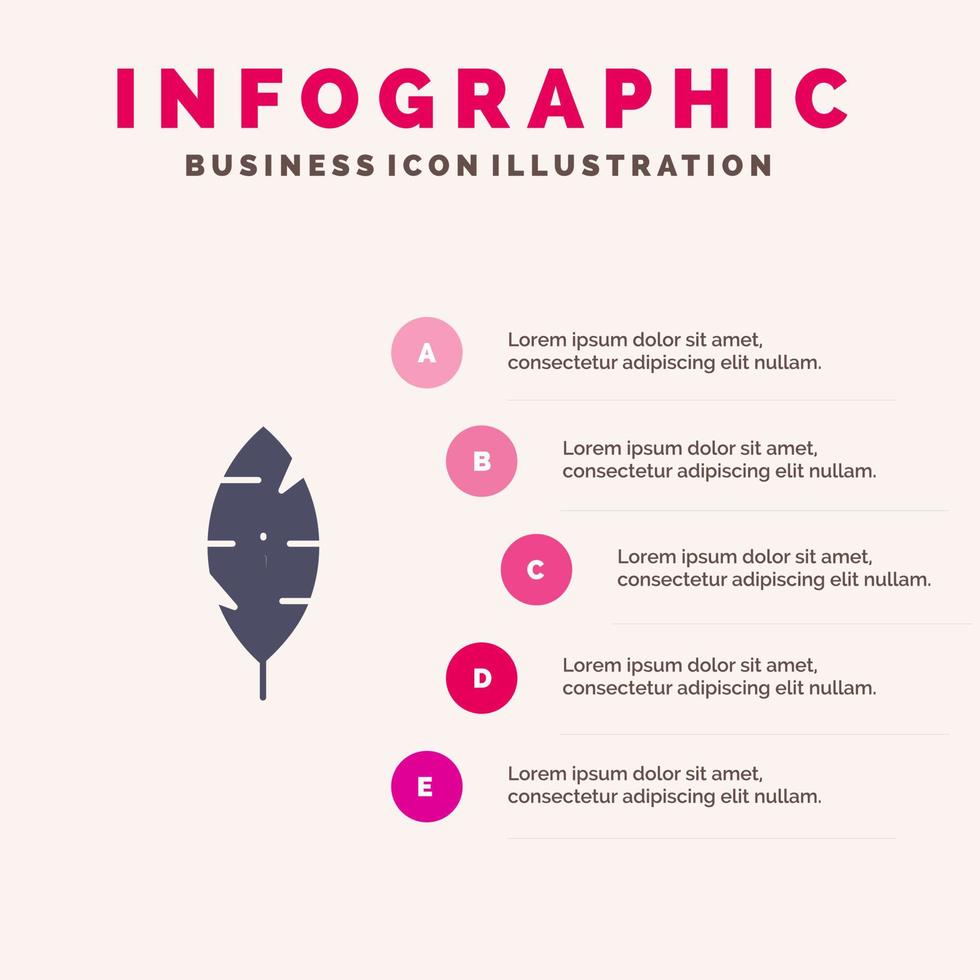 INFOGRAPHIC
BUSINESS ICON ILLUSTRATION

A
Lorem ipsum dolor sit amet, consectetur adipiscing elit nullam.

B
Lorem ipsum dolor sit amet, consectetur adipiscing elit nullam.

C
Lorem ipsum dolor sit amet, consectetur adipiscing elit nullam.

D
Lorem ipsum dolor sit amet, consectetur adipiscing elit nullam.

E
Lorem ipsum dolor sit amet, consectetur adipiscing elit nullam.