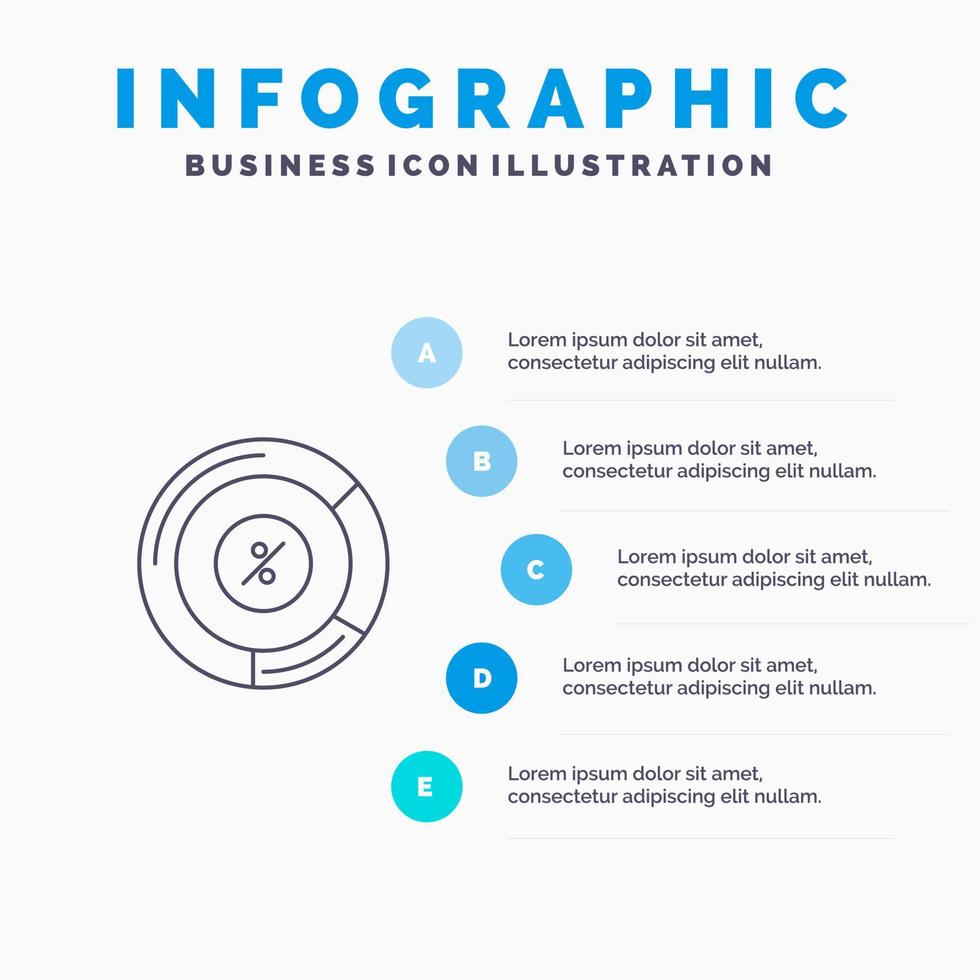 INFOGRAPHIC
BUSINESS ICON ILLUSTRATION

%

A Lorem ipsum dolor sit amet, consectetur adipiscing elit nullam.

B Lorem ipsum dolor sit amet, consectetur adipiscing elit nullam.

C Lorem ipsum dolor sit amet, consectetur adipiscing elit nullam.

D Lorem ipsum dolor sit amet, consectetur adipiscing elit nullam.

E Lorem ipsum dolor sit amet, consectetur adipiscing elit nullam.