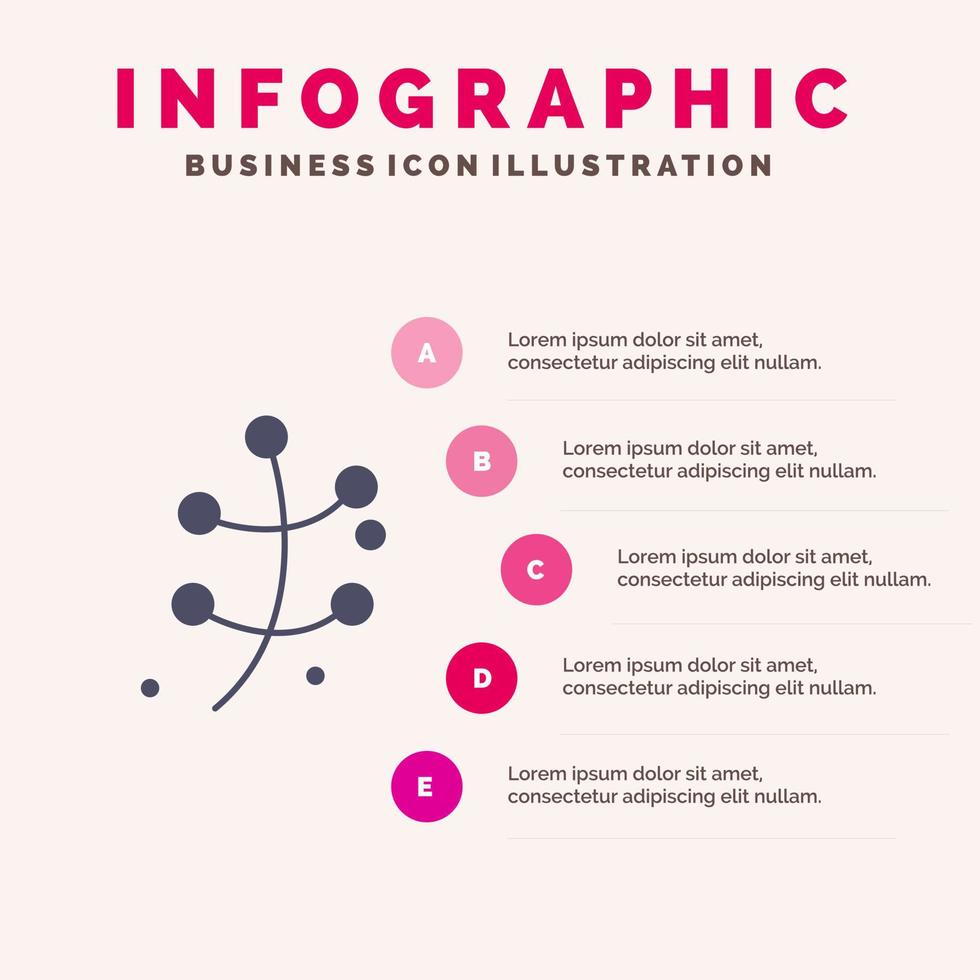 INFOGRAPHIC
BUSINESS ICON ILLUSTRATION

A
Lorem ipsum dolor sit amet, consectetur adipiscing elit nullam.

B
Lorem ipsum dolor sit amet, consectetur adipiscing elit nullam.

C
Lorem ipsum dolor sit amet, consectetur adipiscing elit nullam.

D
Lorem ipsum dolor sit amet, consectetur adipiscing elit nullam.

E
Lorem ipsum dolor sit amet, consectetur adipiscing elit nullam.