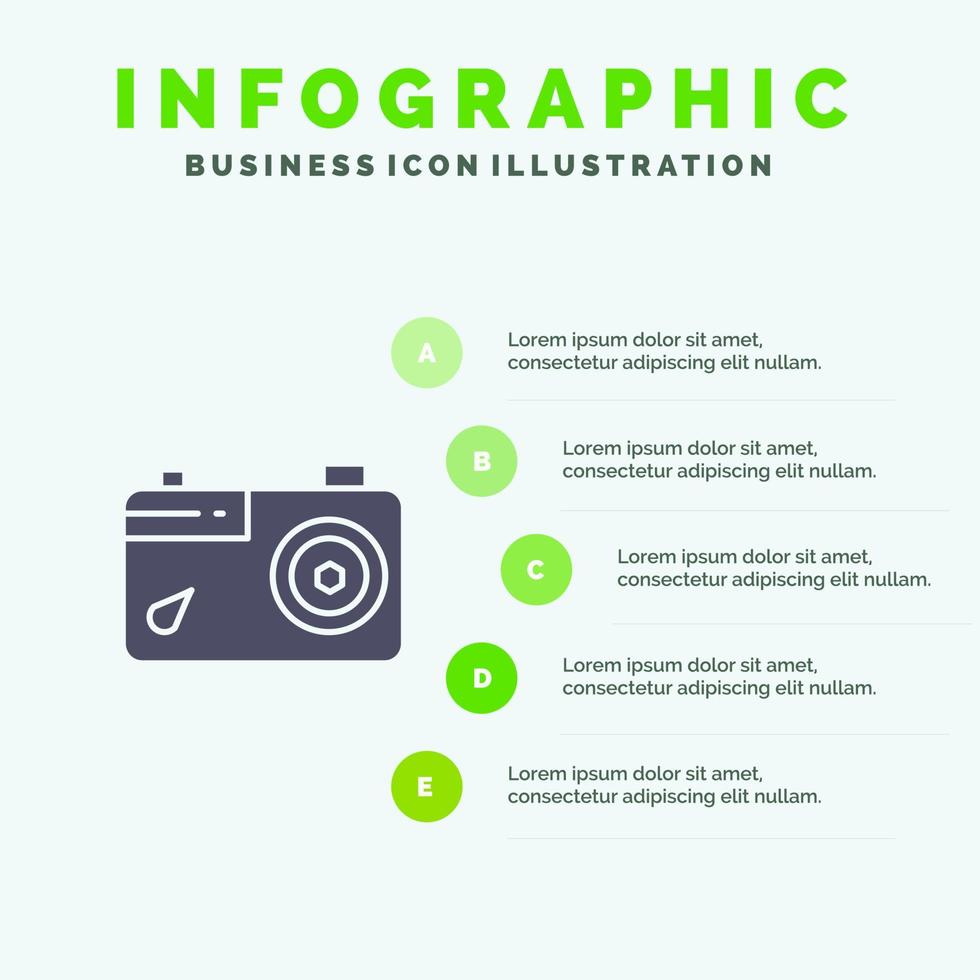 INFOGRAPHIC
BUSINESS ICON ILLUSTRATION

A
Lorem ipsum dolor sit amet, consectetur adipiscing elit nullam.

B
Lorem ipsum dolor sit amet, consectetur adipiscing elit nullam.

C
Lorem ipsum dolor sit amet, consectetur adipiscing elit nullam.

D
Lorem ipsum dolor sit amet, consectetur adipiscing elit nullam.

E
Lorem ipsum dolor sit amet, consectetur adipiscing elit nullam.