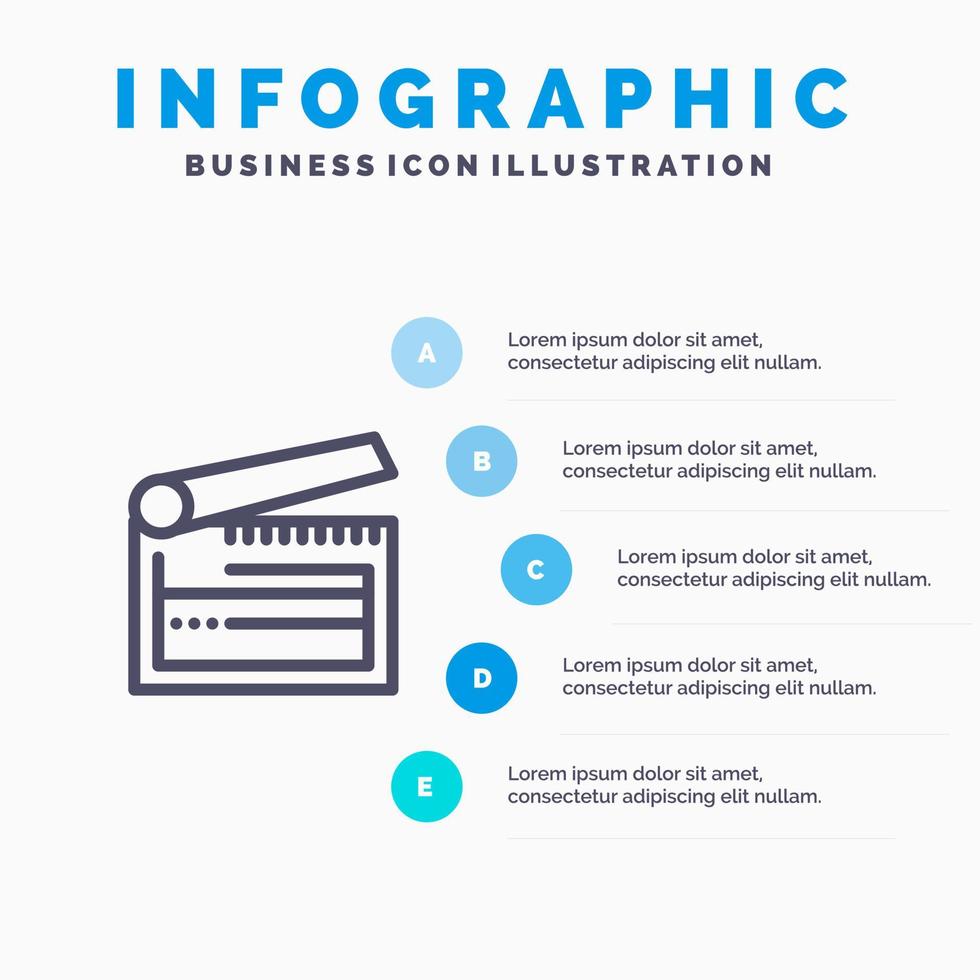 INFOGRAPHIC
BUSINESS ICON ILLUSTRATION

A
Lorem ipsum dolor sit amet, consectetur adipiscing elit nullam.

B
Lorem ipsum dolor sit amet, consectetur adipiscing elit nullam.

C
Lorem ipsum dolor sit amet, consectetur adipiscing elit nullam.

D
Lorem ipsum dolor sit amet, consectetur adipiscing elit nullam.

E
Lorem ipsum dolor sit amet, consectetur adipiscing elit nullam.