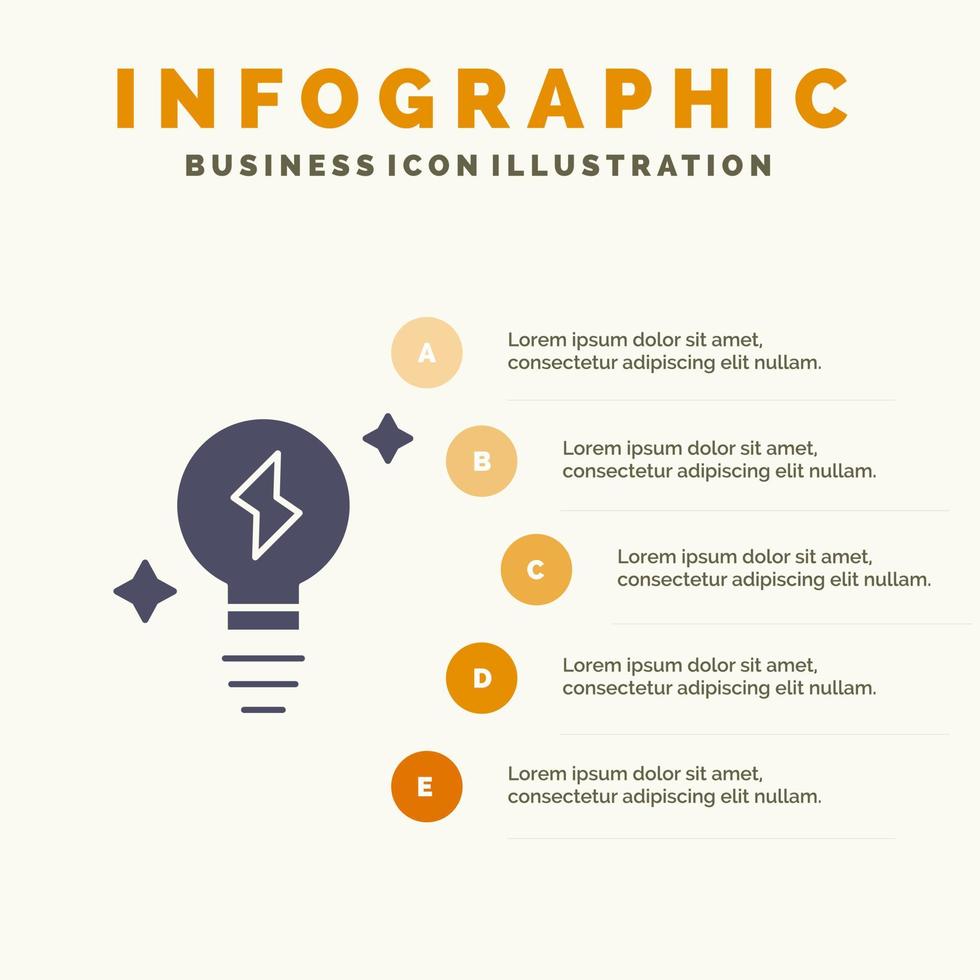 INFOGRAPHIC
BUSINESS ICON ILLUSTRATION

A
Lorem ipsum dolor sit amet, consectetur adipiscing elit nullam.

B
Lorem ipsum dolor sit amet, consectetur adipiscing elit nullam.

C
Lorem ipsum dolor sit amet, consectetur adipiscing elit nullam.

D
Lorem ipsum dolor sit amet, consectetur adipiscing elit nullam.

E
Lorem ipsum dolor sit amet, consectetur adipiscing elit nullam.