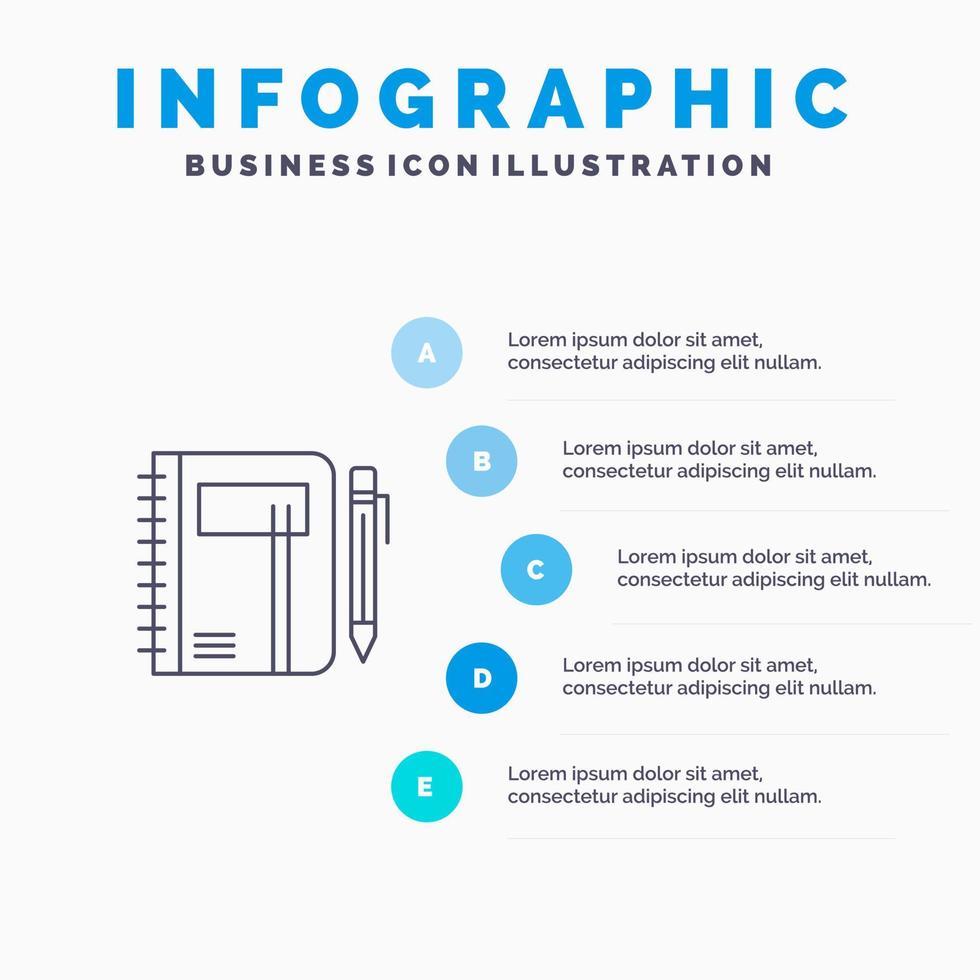 INFOGRAPHIC
BUSINESS ICON ILLUSTRATION

A
Lorem ipsum dolor sit amet, consectetur adipiscing elit nullam.

B
Lorem ipsum dolor sit amet, consectetur adipiscing elit nullam.

C
Lorem ipsum dolor sit amet, consectetur adipiscing elit nullam.

D
Lorem ipsum dolor sit amet, consectetur adipiscing elit nullam.

E
Lorem ipsum dolor sit amet, consectetur adipiscing elit nullam.