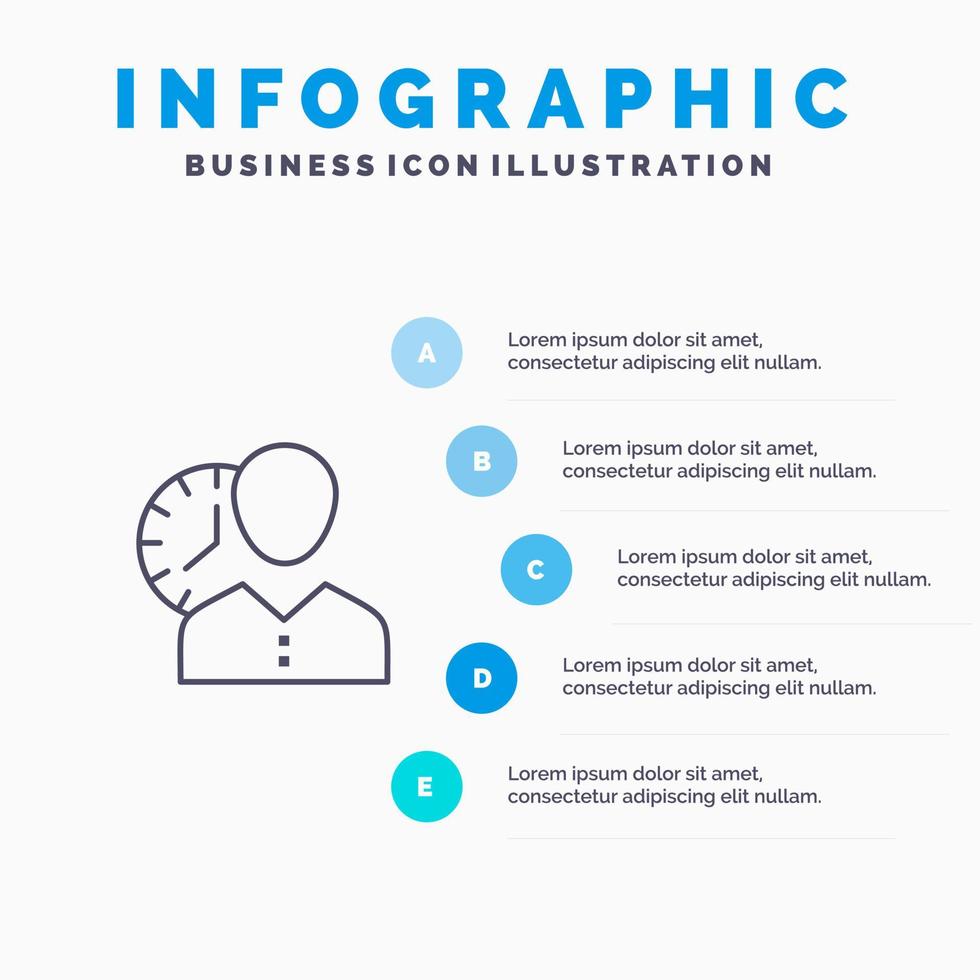 INFOGRAPHIC
BUSINESS ICON ILLUSTRATION

A
Lorem ipsum dolor sit amet, consectetur adipiscing elit nullam.

B
Lorem ipsum dolor sit amet, consectetur adipiscing elit nullam.

C
Lorem ipsum dolor sit amet, consectetur adipiscing elit nullam.

D
Lorem ipsum dolor sit amet, consectetur adipiscing elit nullam.

E
Lorem ipsum dolor sit amet, consectetur adipiscing elit nullam.