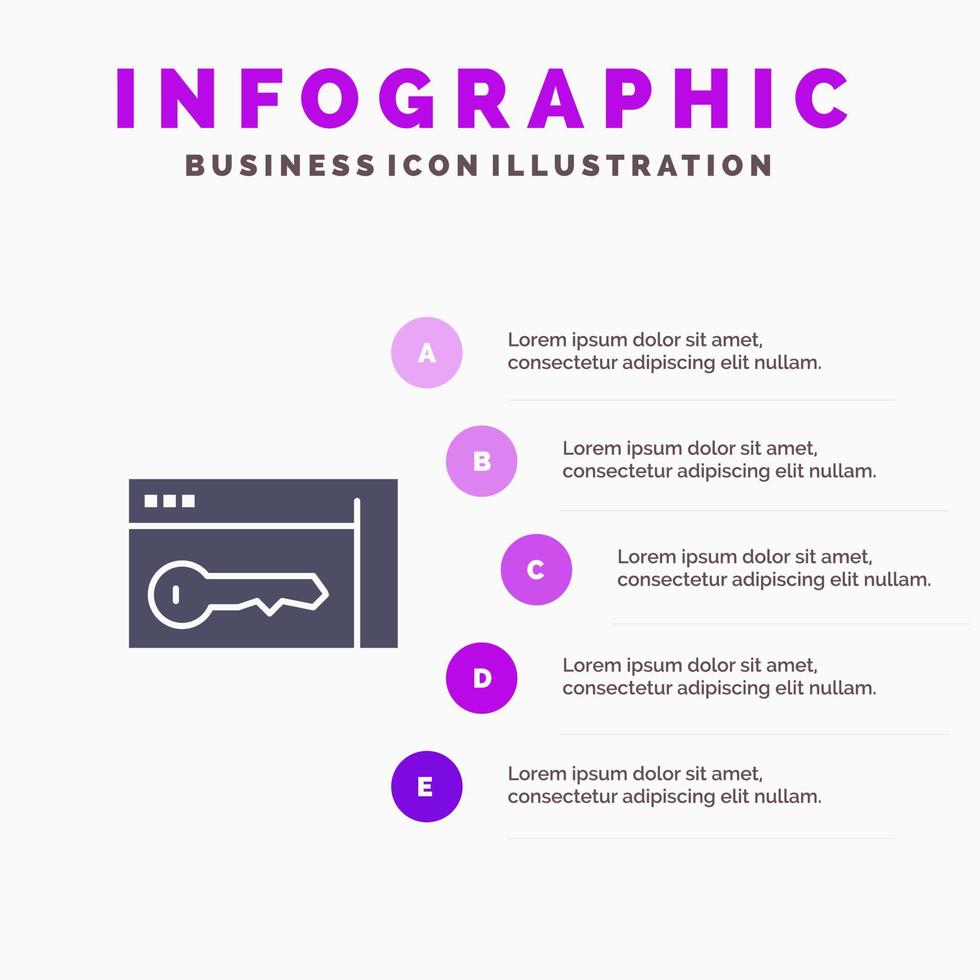 INFOGRAPHIC
BUSINESS ICON ILLUSTRATION

A
Lorem ipsum dolor sit amet, consectetur adipiscing elit nullam.

B
Lorem ipsum dolor sit amet, consectetur adipiscing elit nullam.

C
Lorem ipsum dolor sit amet, consectetur adipiscing elit nullam.

D
Lorem ipsum dolor sit amet, consectetur adipiscing elit nullam.

E
Lorem ipsum dolor sit amet, consectetur adipiscing elit nullam.