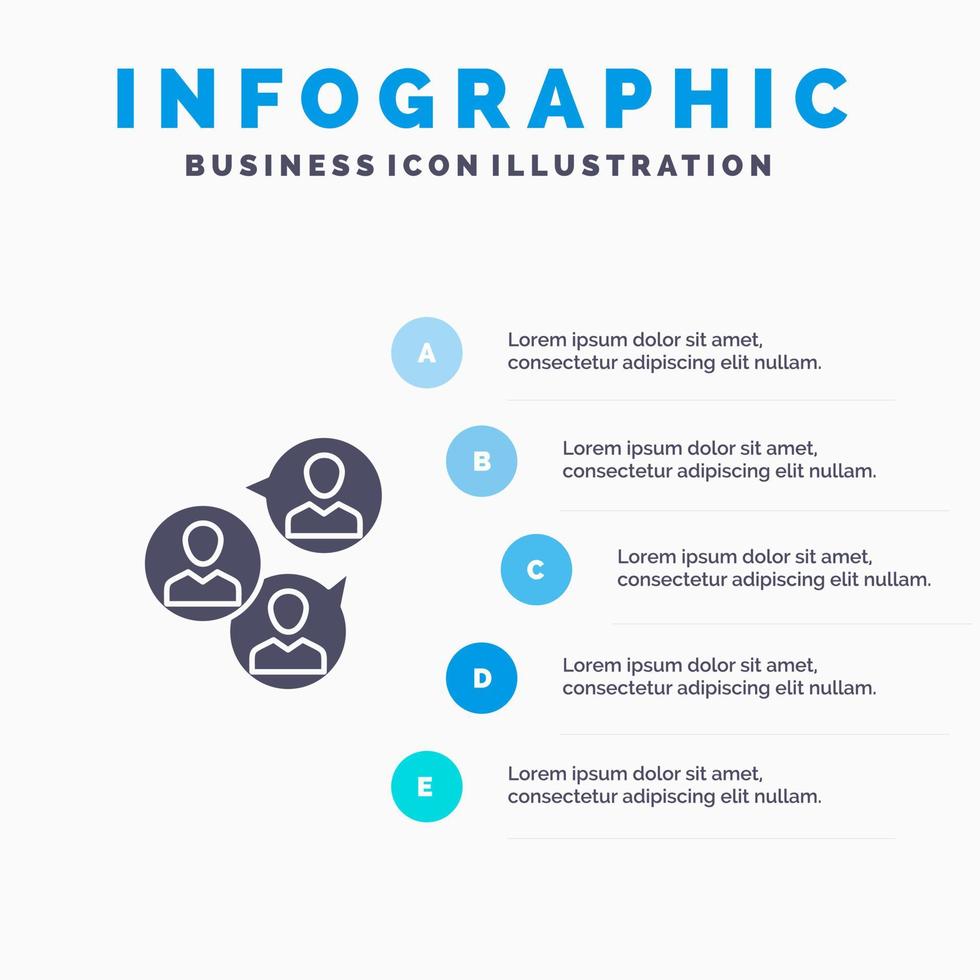 INFOGRAPHIC
BUSINESS ICON ILLUSTRATION

A
Lorem ipsum dolor sit amet, consectetur adipiscing elit nullam.

B
Lorem ipsum dolor sit amet, consectetur adipiscing elit nullam.

C
Lorem ipsum dolor sit amet, consectetur adipiscing elit nullam.

D
Lorem ipsum dolor sit amet, consectetur adipiscing elit nullam.

E
Lorem ipsum dolor sit amet, consectetur adipiscing elit nullam.