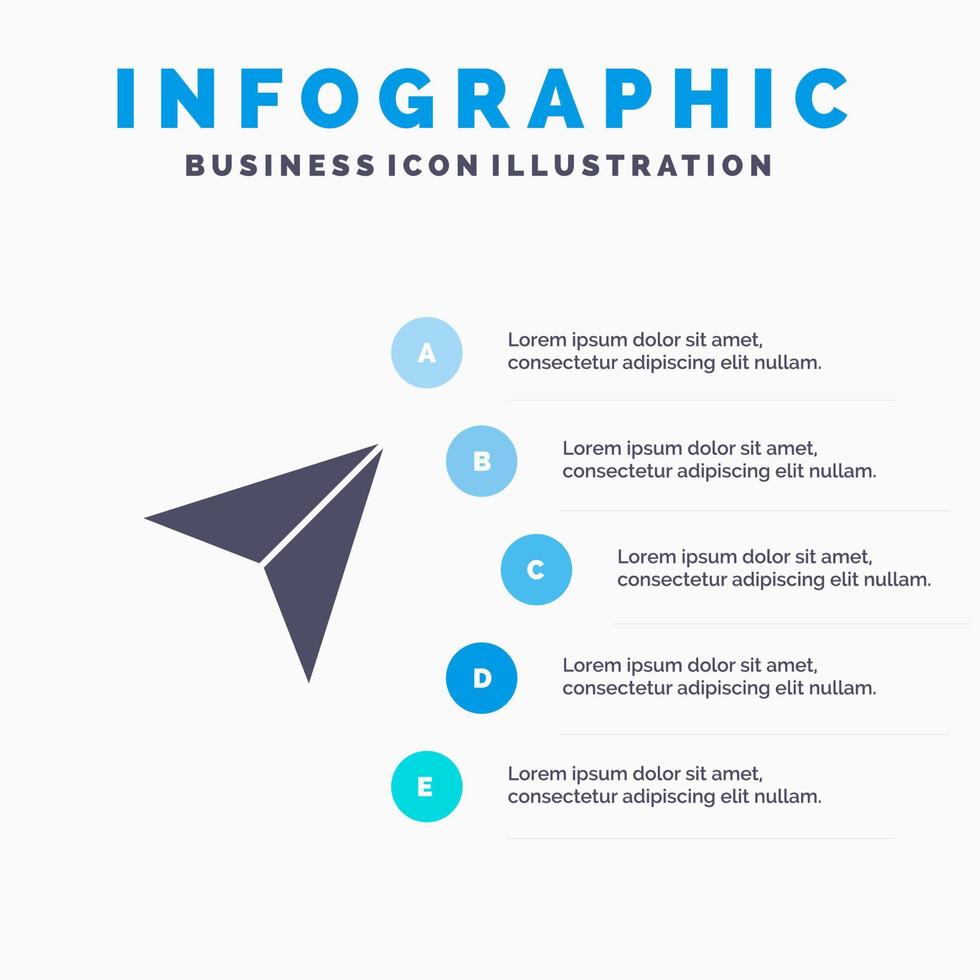 INFOGRAPHIC
BUSINESS ICON ILLUSTRATION

A
Lorem ipsum dolor sit amet, consectetur adipiscing elit nullam.

B
Lorem ipsum dolor sit amet, consectetur adipiscing elit nullam.

C
Lorem ipsum dolor sit amet, consectetur adipiscing elit nullam.

D
Lorem ipsum dolor sit amet, consectetur adipiscing elit nullam.

E
Lorem ipsum dolor sit amet, consectetur adipiscing elit nullam.