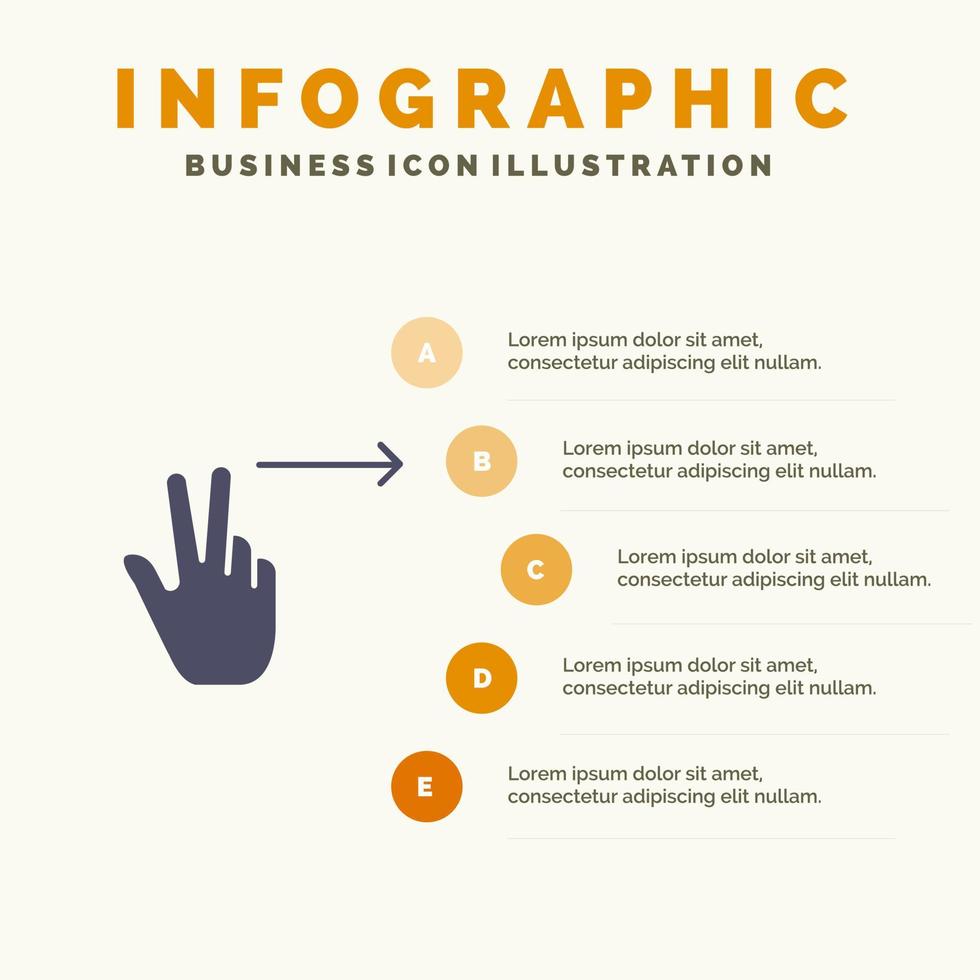 INFOGRAPHIC
BUSINESS ICON ILLUSTRATION

A
Lorem ipsum dolor sit amet, consectetur adipiscing elit nullam.

B
Lorem ipsum dolor sit amet, consectetur adipiscing elit nullam.

C
Lorem ipsum dolor sit amet, consectetur adipiscing elit nullam.

D
Lorem ipsum dolor sit amet, consectetur adipiscing elit nullam.

E
Lorem ipsum dolor sit amet, consectetur adipiscing elit nullam.