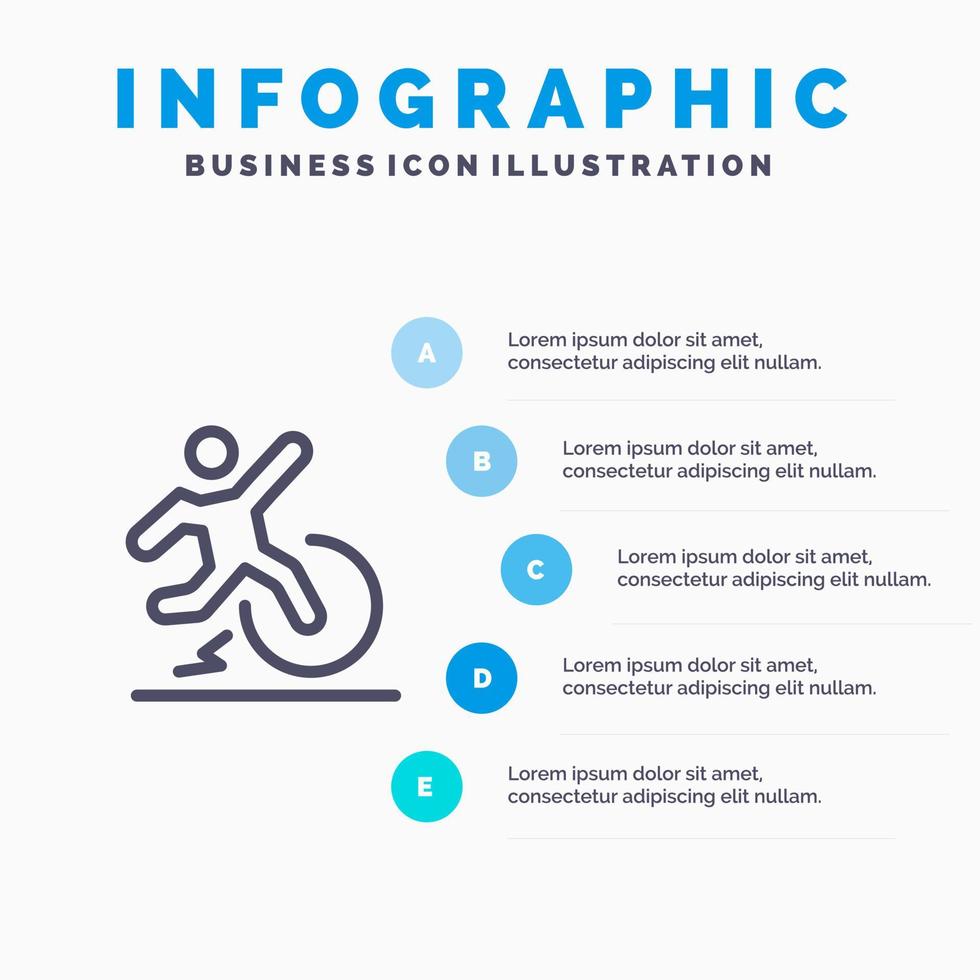 INFOGRAPHIC
BUSINESS ICON ILLUSTRATION

A
Lorem ipsum dolor sit amet, consectetur adipiscing elit nullam.

B
Lorem ipsum dolor sit amet, consectetur adipiscing elit nullam.

C
Lorem ipsum dolor sit amet, consectetur adipiscing elit nullam.

D
Lorem ipsum dolor sit amet, consectetur adipiscing elit nullam.

E
Lorem ipsum dolor sit amet, consectetur adipiscing elit nullam.