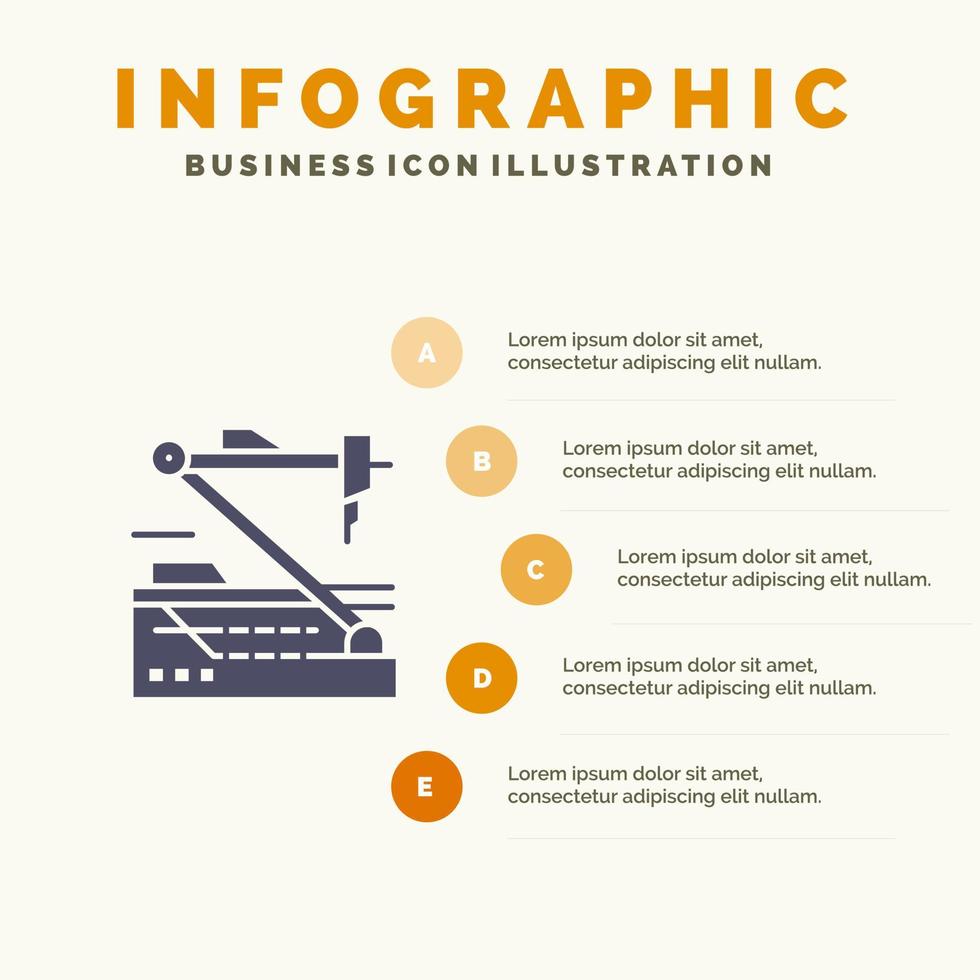 INFOGRAPHIC
BUSINESS ICON ILLUSTRATION

A
Lorem ipsum dolor sit amet, consectetur adipiscing elit nullam.

B
Lorem ipsum dolor sit amet, consectetur adipiscing elit nullam.

C
Lorem ipsum dolor sit amet, consectetur adipiscing elit nullam.

D
Lorem ipsum dolor sit amet, consectetur adipiscing elit nullam.

E
Lorem ipsum dolor sit amet, consectetur adipiscing elit nullam.