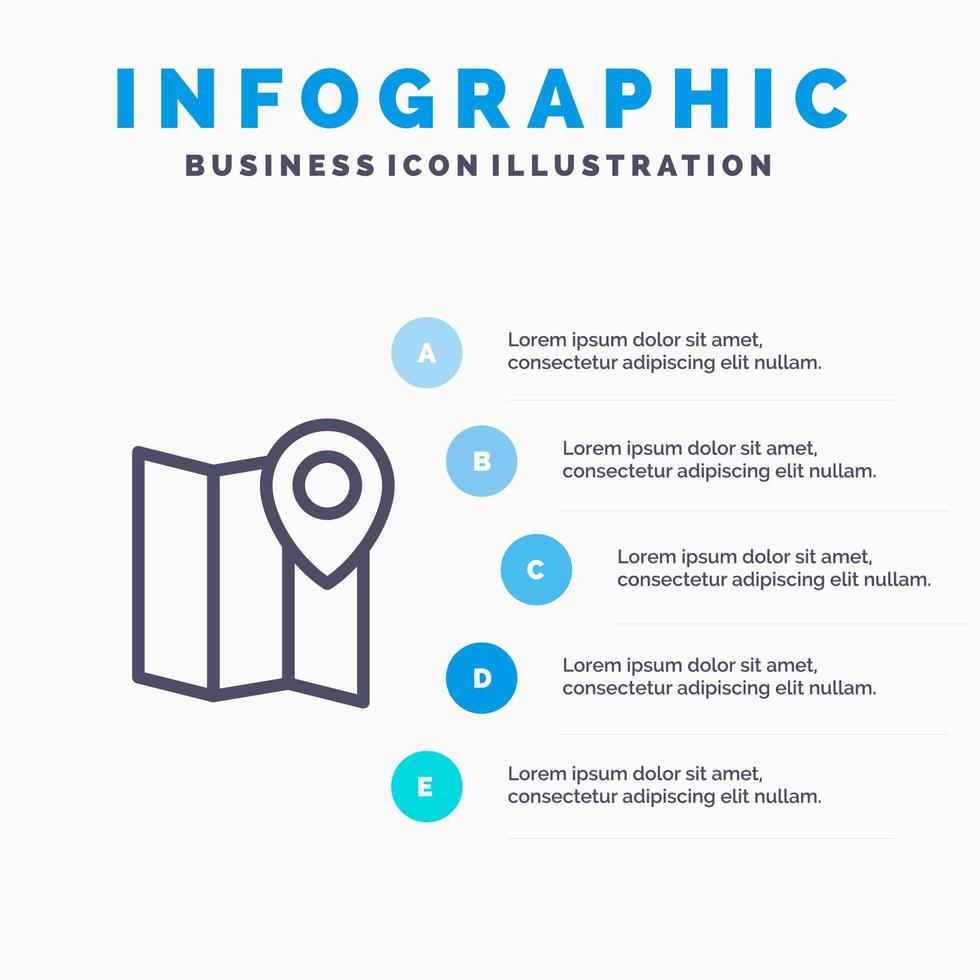 INFOGRAPHIC
BUSINESS ICON ILLUSTRATION

A
Lorem ipsum dolor sit amet, consectetur adipiscing elit nullam.

B
Lorem ipsum dolor sit amet, consectetur adipiscing elit nullam.

C
Lorem ipsum dolor sit amet, consectetur adipiscing elit nullam.

D
Lorem ipsum dolor sit amet, consectetur adipiscing elit nullam.

E
Lorem ipsum dolor sit amet, consectetur adipiscing elit nullam.