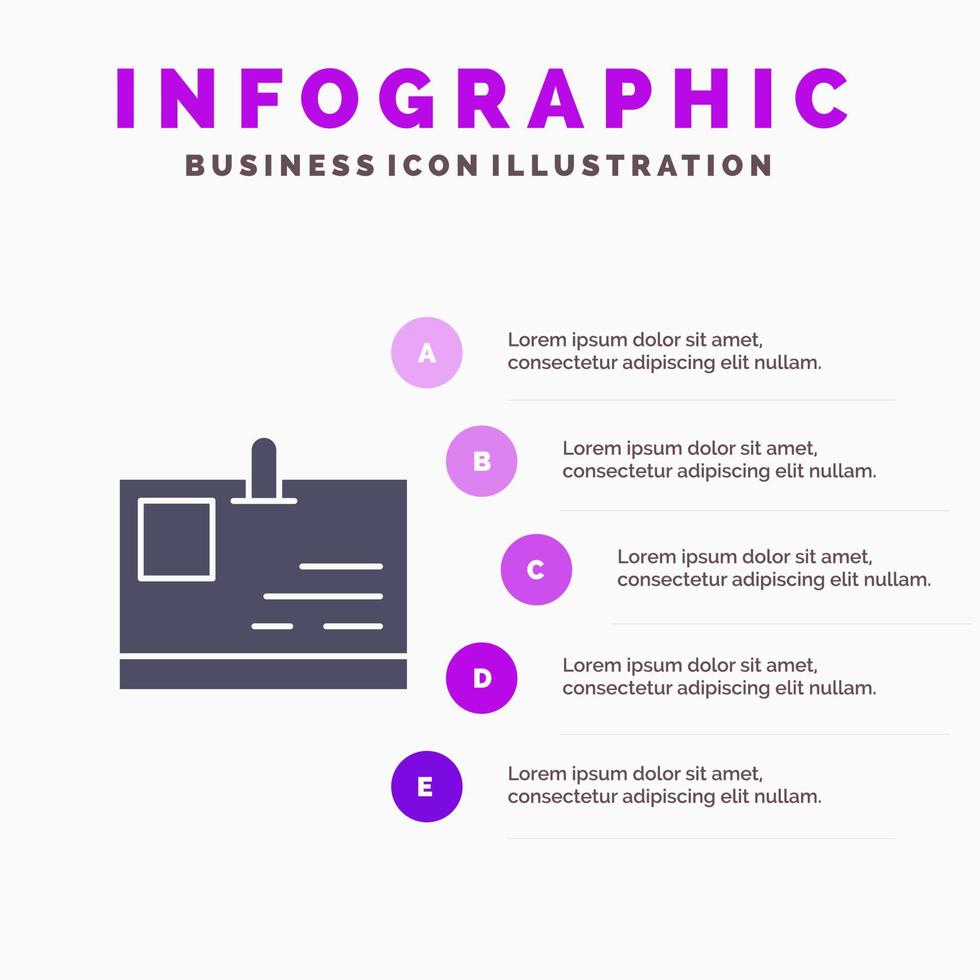 INFOGRAPHIC
BUSINESS ICON ILLUSTRATION

A
Lorem ipsum dolor sit amet, consectetur adipiscing elit nullam.

B
Lorem ipsum dolor sit amet, consectetur adipiscing elit nullam.

C
Lorem ipsum dolor sit amet, consectetur adipiscing elit nullam.

D
Lorem ipsum dolor sit amet, consectetur adipiscing elit nullam.

E
Lorem ipsum dolor sit amet, consectetur adipiscing elit nullam.