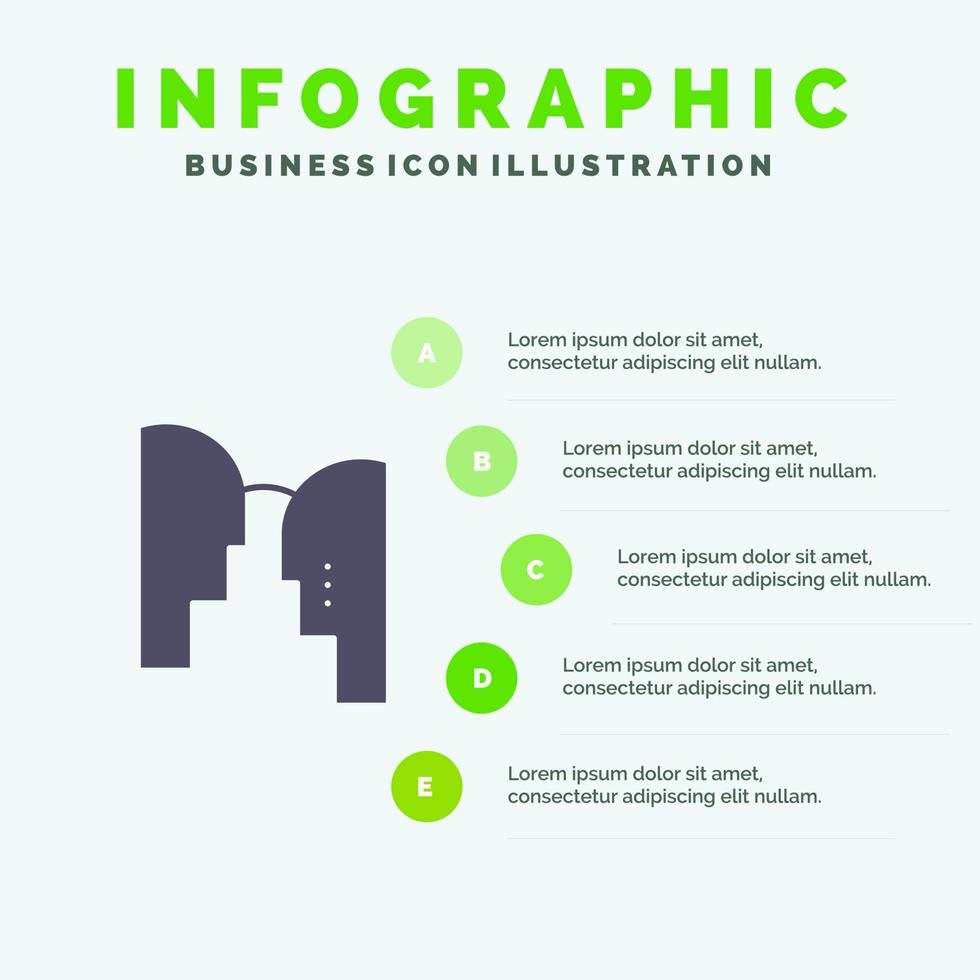 INFOGRAPHIC
BUSINESS ICON ILLUSTRATION

A
Lorem ipsum dolor sit amet, consectetur adipiscing elit nullam.

B
Lorem ipsum dolor sit amet, consectetur adipiscing elit nullam.

C
Lorem ipsum dolor sit amet, consectetur adipiscing elit nullam.

D
Lorem ipsum dolor sit amet, consectetur adipiscing elit nullam.

E
Lorem ipsum dolor sit amet, consectetur adipiscing elit nullam.