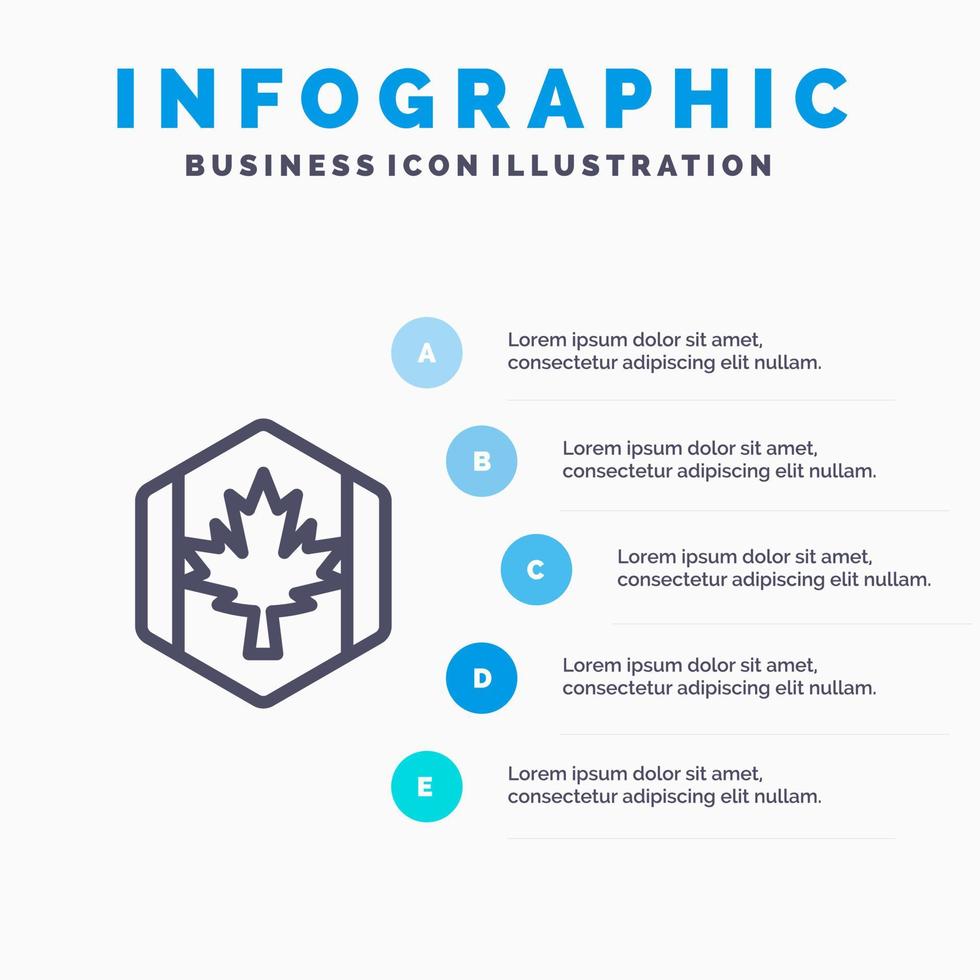 INFOGRAPHIC

BUSINESS ICON ILLUSTRATION

A

Lorem ipsum dolor sit amet, consectetur adipiscing elit nullam.

B

Lorem ipsum dolor sit amet, consectetur adipiscing elit nullam.

C

Lorem ipsum dolor sit amet, consectetur adipiscing elit nullam.

D

Lorem ipsum dolor sit amet, consectetur adipiscing elit nullam.

E

Lorem ipsum dolor sit amet, consectetur adipiscing elit nullam.