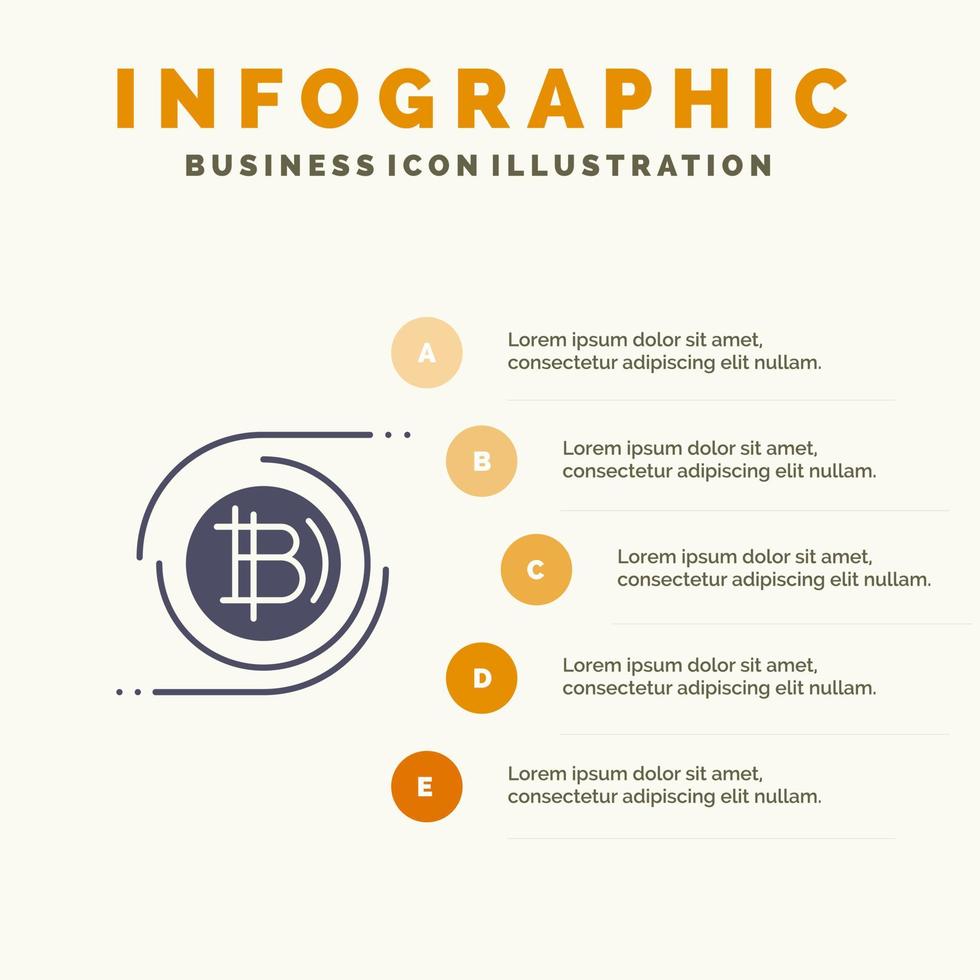 INFOGRAPHIC
BUSINESS ICON ILLUSTRATION

A
Lorem ipsum dolor sit amet, consectetur adipiscing elit nullam.

B
Lorem ipsum dolor sit amet, consectetur adipiscing elit nullam.

C
Lorem ipsum dolor sit amet, consectetur adipiscing elit nullam.

D
Lorem ipsum dolor sit amet, consectetur adipiscing elit nullam.

E
Lorem ipsum dolor sit amet, consectetur adipiscing elit nullam.