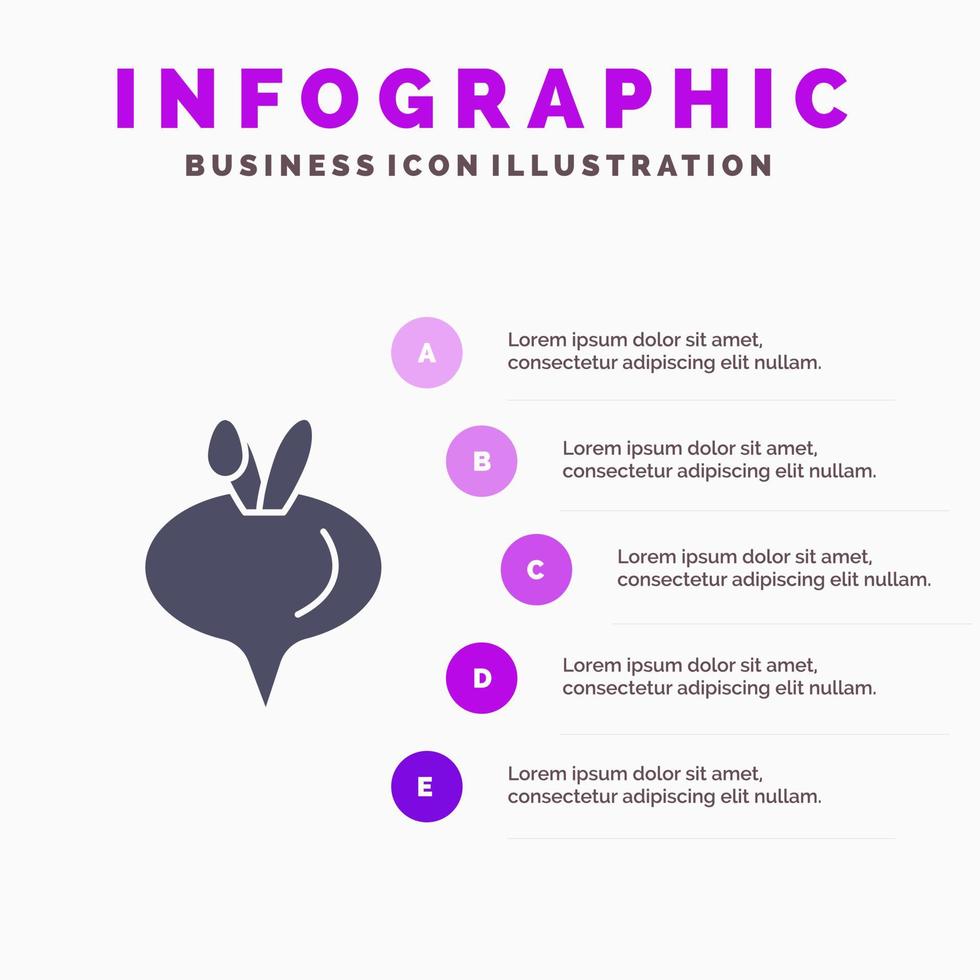 INFOGRAPHIC
BUSINESS ICON ILLUSTRATION

A
Lorem ipsum dolor sit amet, consectetur adipiscing elit nullam.

B
Lorem ipsum dolor sit amet, consectetur adipiscing elit nullam.

C
Lorem ipsum dolor sit amet, consectetur adipiscing elit nullam.

D
Lorem ipsum dolor sit amet, consectetur adipiscing elit nullam.

E
Lorem ipsum dolor sit amet, consectetur adipiscing elit nullam.