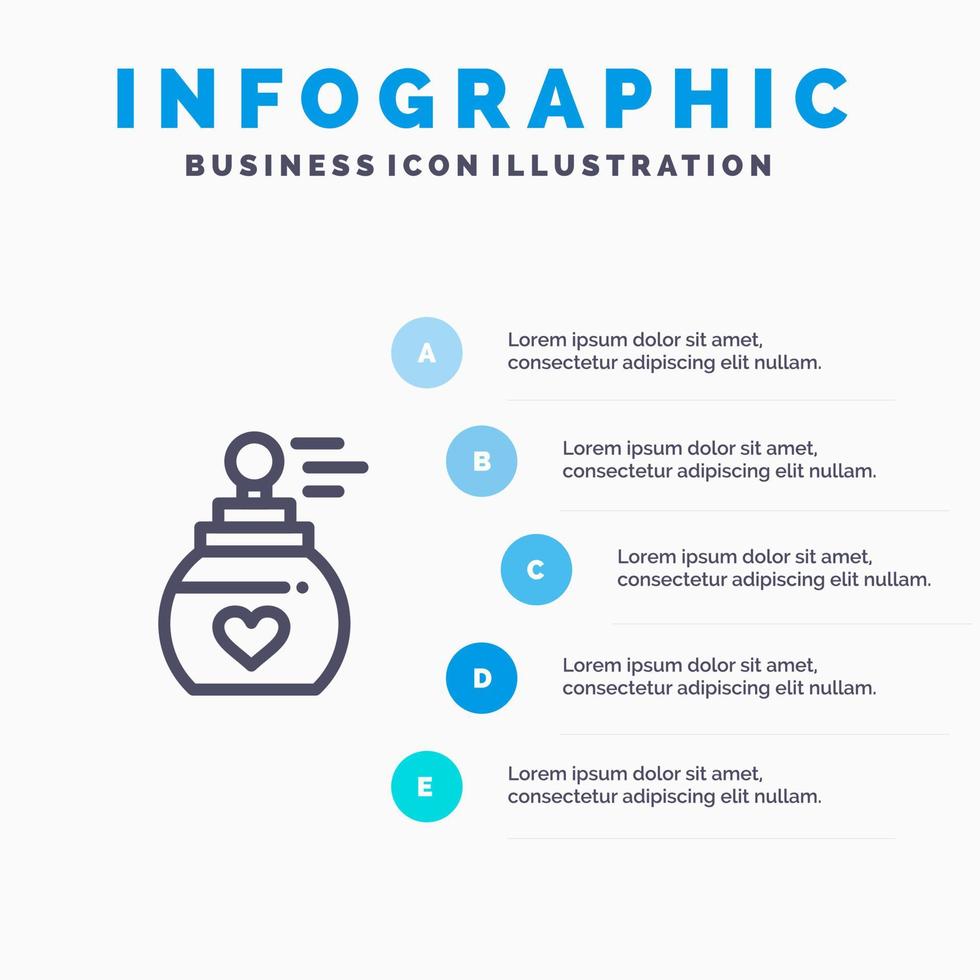 INFOGRAPHIC
BUSINESS ICON ILLUSTRATION

A
Lorem ipsum dolor sit amet, consectetur adipiscing elit nullam.

B
Lorem ipsum dolor sit amet, consectetur adipiscing elit nullam.

C
Lorem ipsum dolor sit amet, consectetur adipiscing elit nullam.

D
Lorem ipsum dolor sit amet, consectetur adipiscing elit nullam.

E
Lorem ipsum dolor sit amet, consectetur adipiscing elit nullam.