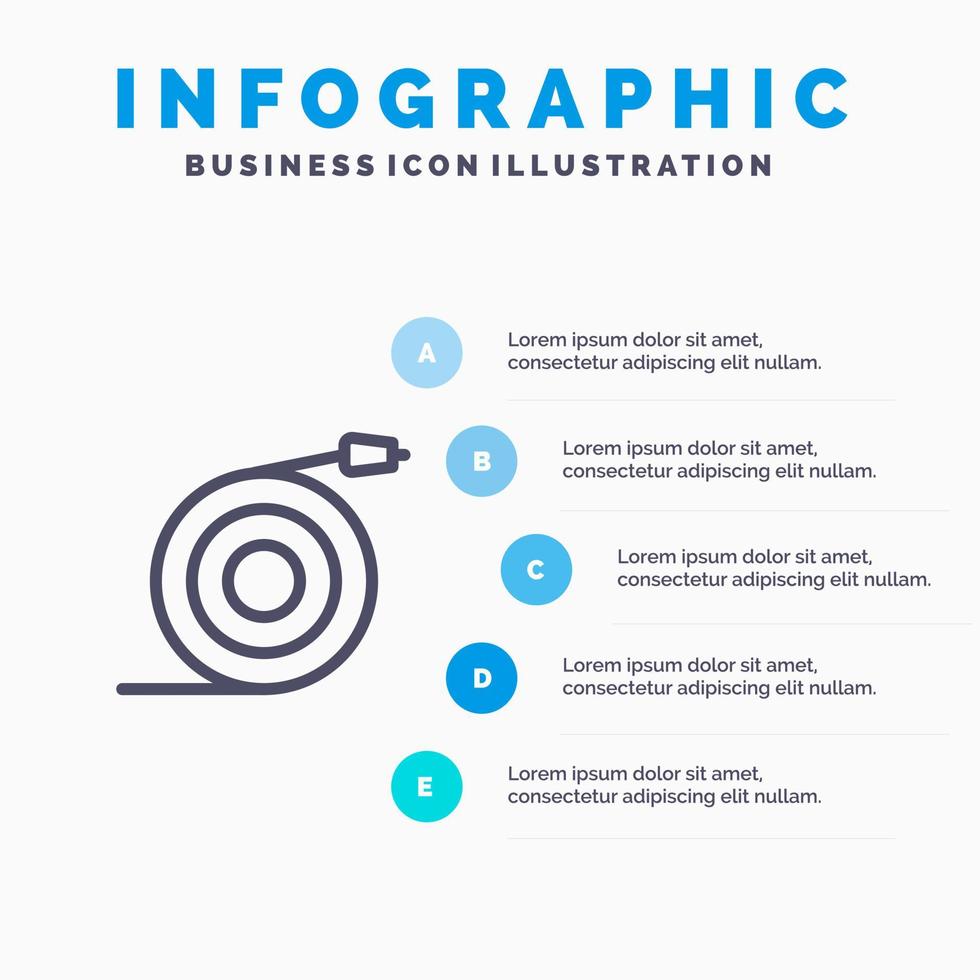 INFOGRAPHIC
BUSINESS ICON ILLUSTRATION

A
Lorem ipsum dolor sit amet, consectetur adipiscing elit nullam.

B
Lorem ipsum dolor sit amet, consectetur adipiscing elit nullam.

C
Lorem ipsum dolor sit amet, consectetur adipiscing elit nullam.

D
Lorem ipsum dolor sit amet, consectetur adipiscing elit nullam.

E
Lorem ipsum dolor sit amet, consectetur adipiscing elit nullam.