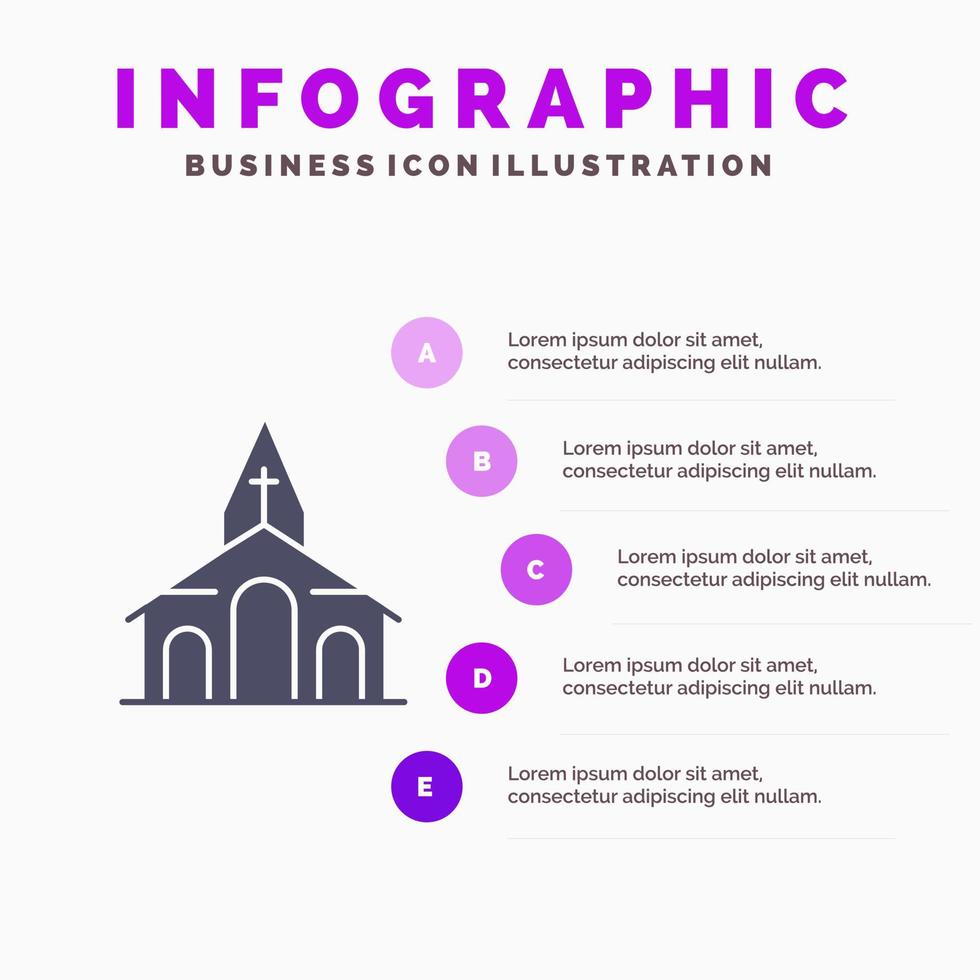 INFOGRAPHIC
BUSINESS ICON ILLUSTRATION

A
Lorem ipsum dolor sit amet, consectetur adipiscing elit nullam.

B
Lorem ipsum dolor sit amet, consectetur adipiscing elit nullam.

C
Lorem ipsum dolor sit amet, consectetur adipiscing elit nullam.

D
Lorem ipsum dolor sit amet, consectetur adipiscing elit nullam.

E
Lorem ipsum dolor sit amet, consectetur adipiscing elit nullam.