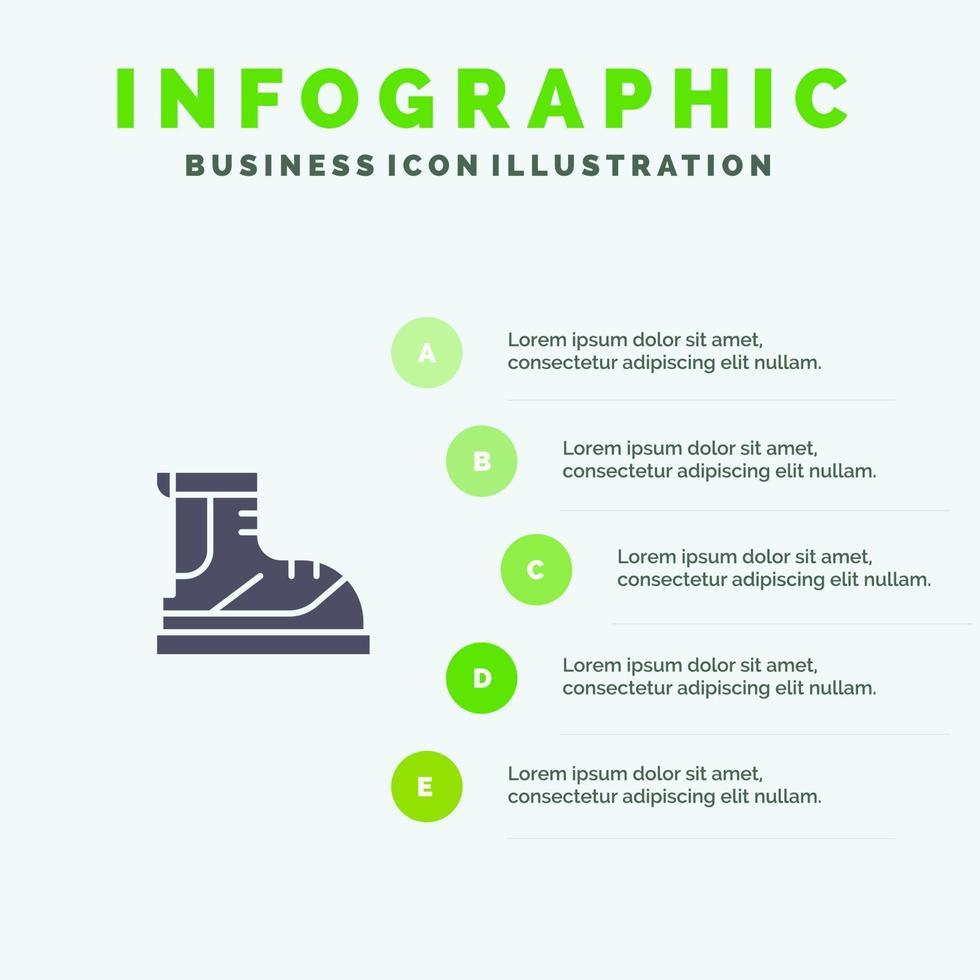 INFOGRAPHIC
BUSINESS ICON ILLUSTRATION

A
Lorem ipsum dolor sit amet, consectetur adipiscing elit nullam.

B
Lorem ipsum dolor sit amet, consectetur adipiscing elit nullam.

C
Lorem ipsum dolor sit amet, consectetur adipiscing elit nullam.

D
Lorem ipsum dolor sit amet, consectetur adipiscing elit nullam.

E
Lorem ipsum dolor sit amet, consectetur adipiscing elit nullam.