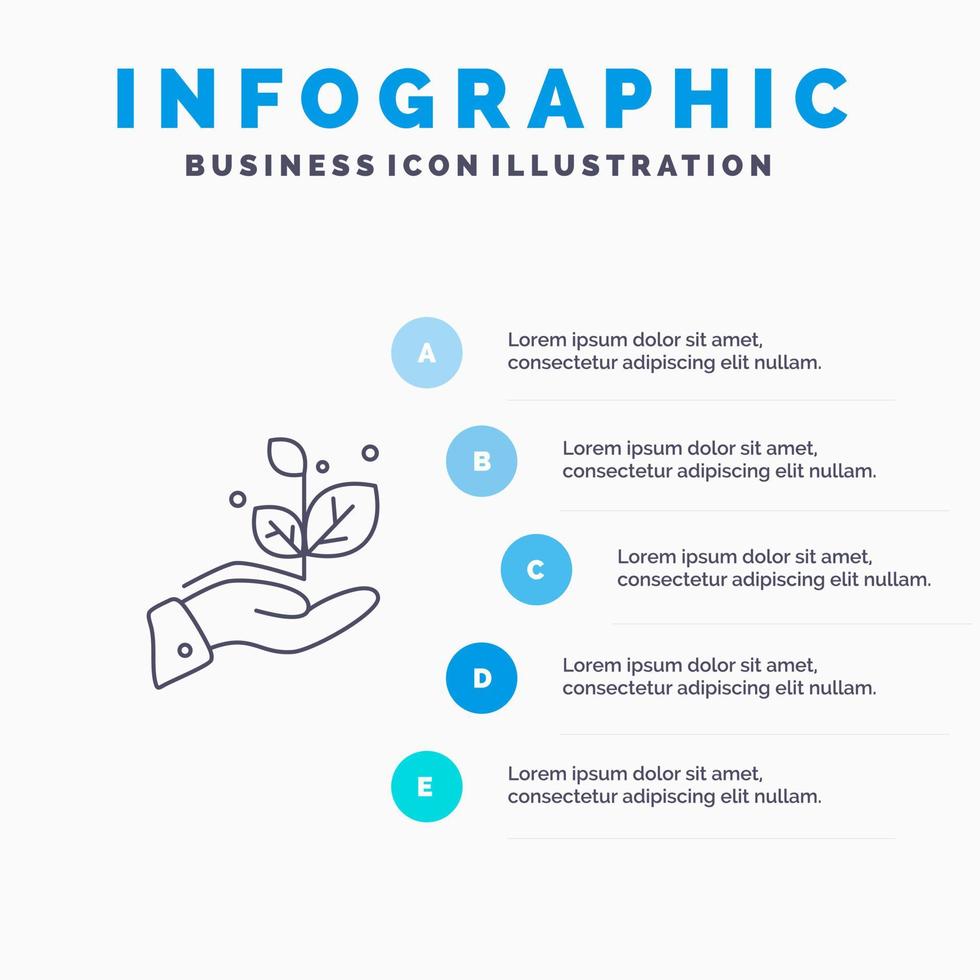 INFOGRAPHIC

BUSINESS ICON ILLUSTRATION

A

Lorem ipsum dolor sit amet, consectetur adipiscing elit nullam.

B

Lorem ipsum dolor sit amet, consectetur adipiscing elit nullam.

C

Lorem ipsum dolor sit amet, consectetur adipiscing elit nullam.

D

Lorem ipsum dolor sit amet, consectetur adipiscing elit nullam.

E

Lorem ipsum dolor sit amet, consectetur adipiscing elit nullam.