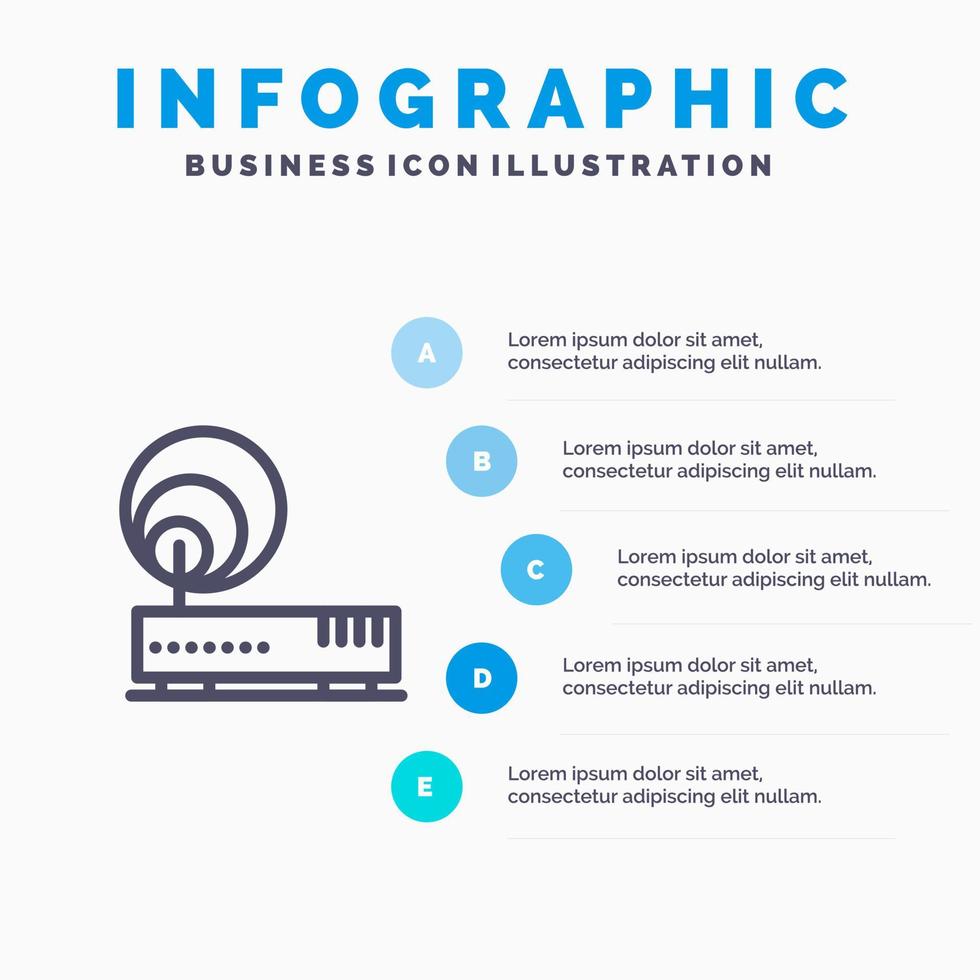 INFOGRAPHIC

BUSINESS ICON ILLUSTRATION

A

Lorem ipsum dolor sit amet, consectetur adipiscing elit nullam.

B

Lorem ipsum dolor sit amet, consectetur adipiscing elit nullam.

C

Lorem ipsum dolor sit amet, consectetur adipiscing elit nullam.

D

Lorem ipsum dolor sit amet, consectetur adipiscing elit nullam.

E

Lorem ipsum dolor sit amet, consectetur adipiscing elit nullam.