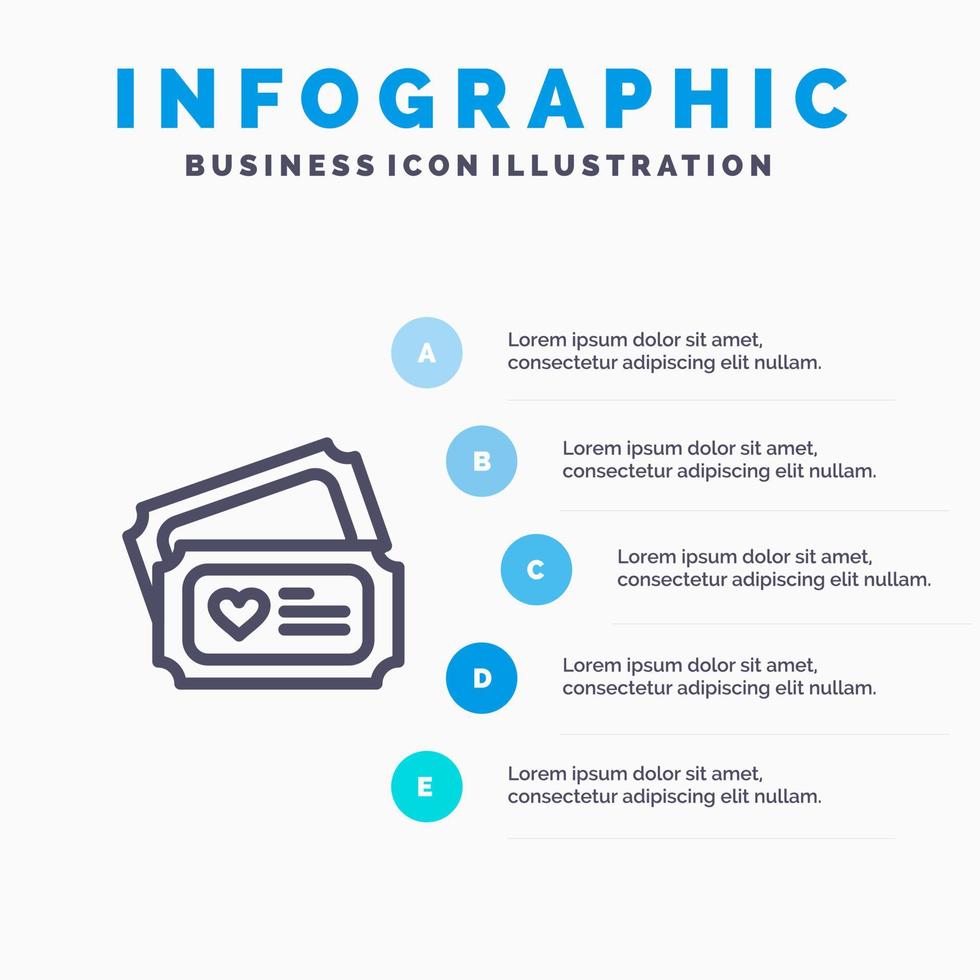 INFOGRAPHIC
BUSINESS ICON ILLUSTRATION

A
Lorem ipsum dolor sit amet, consectetur adipiscing elit nullam.

B
Lorem ipsum dolor sit amet, consectetur adipiscing elit nullam.

C
Lorem ipsum dolor sit amet, consectetur adipiscing elit nullam.

D
Lorem ipsum dolor sit amet, consectetur adipiscing elit nullam.

E
Lorem ipsum dolor sit amet, consectetur adipiscing elit nullam.