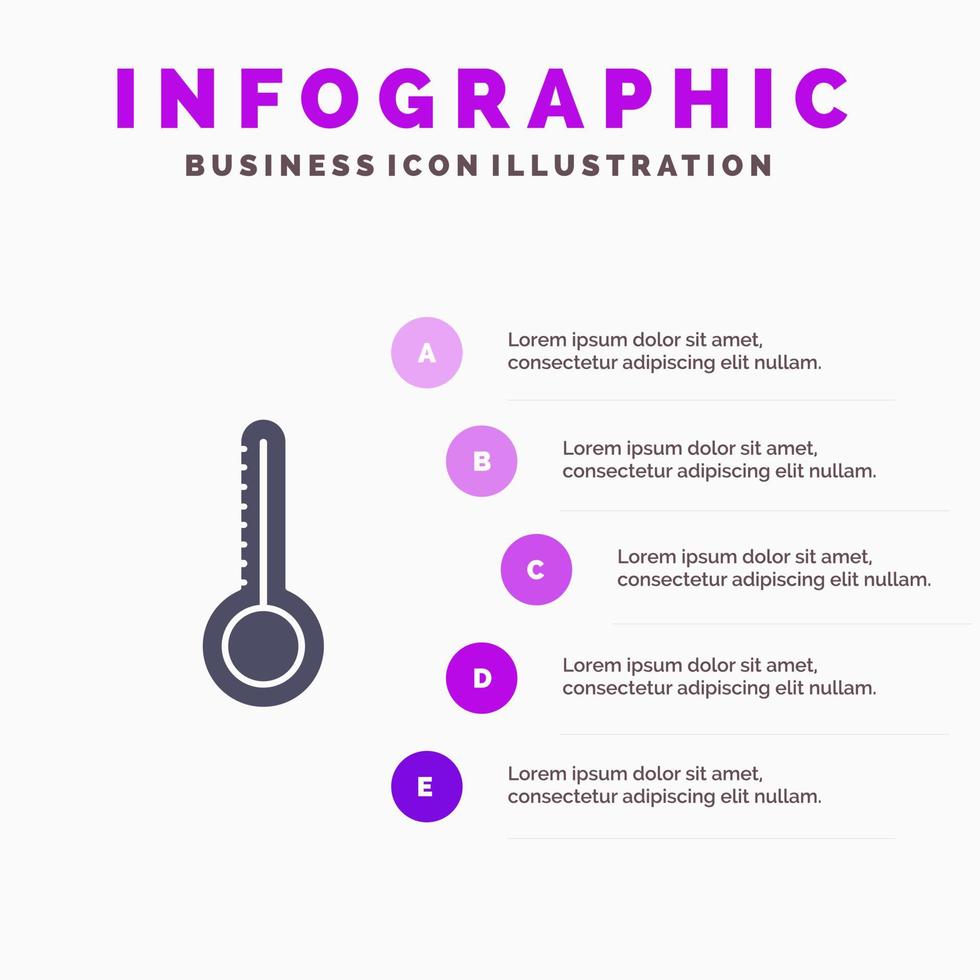 INFOGRAPHIC
BUSINESS ICON ILLUSTRATION

A
Lorem ipsum dolor sit amet, consectetur adipiscing elit nullam.

B
Lorem ipsum dolor sit amet, consectetur adipiscing elit nullam.

C
Lorem ipsum dolor sit amet, consectetur adipiscing elit nullam.

D
Lorem ipsum dolor sit amet, consectetur adipiscing elit nullam.

E
Lorem ipsum dolor sit amet, consectetur adipiscing elit nullam.