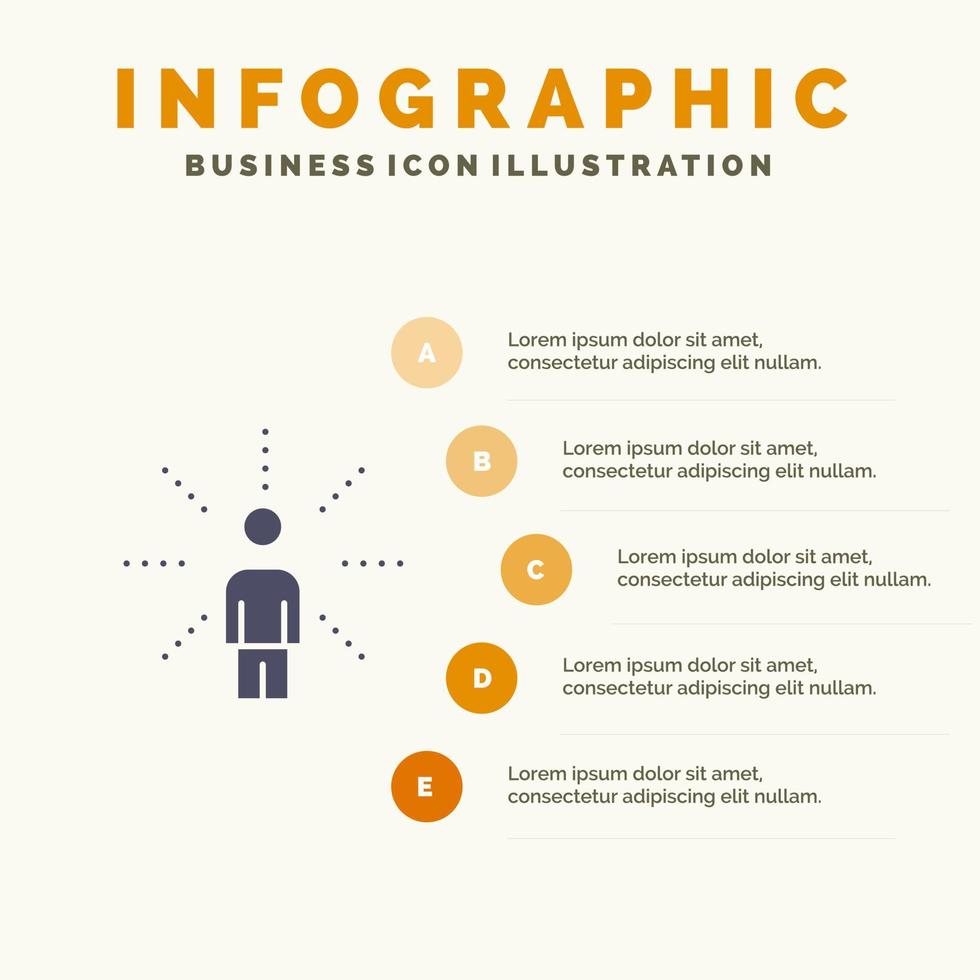 INFOGRAPHIC
BUSINESS ICON ILLUSTRATION

A
Lorem ipsum dolor sit amet, consectetur adipiscing elit nullam.

B
Lorem ipsum dolor sit amet, consectetur adipiscing elit nullam.

C
Lorem ipsum dolor sit amet, consectetur adipiscing elit nullam.

D
Lorem ipsum dolor sit amet, consectetur adipiscing elit nullam.

E
Lorem ipsum dolor sit amet, consectetur adipiscing elit nullam.