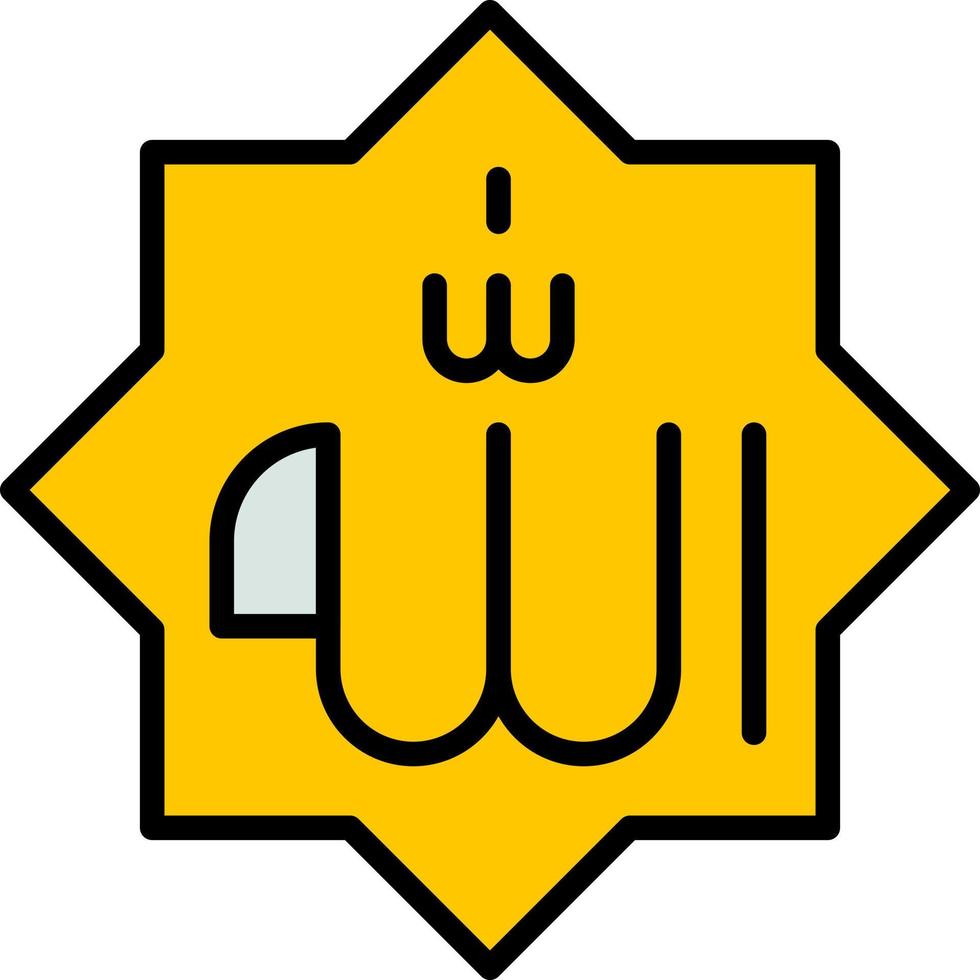 الله