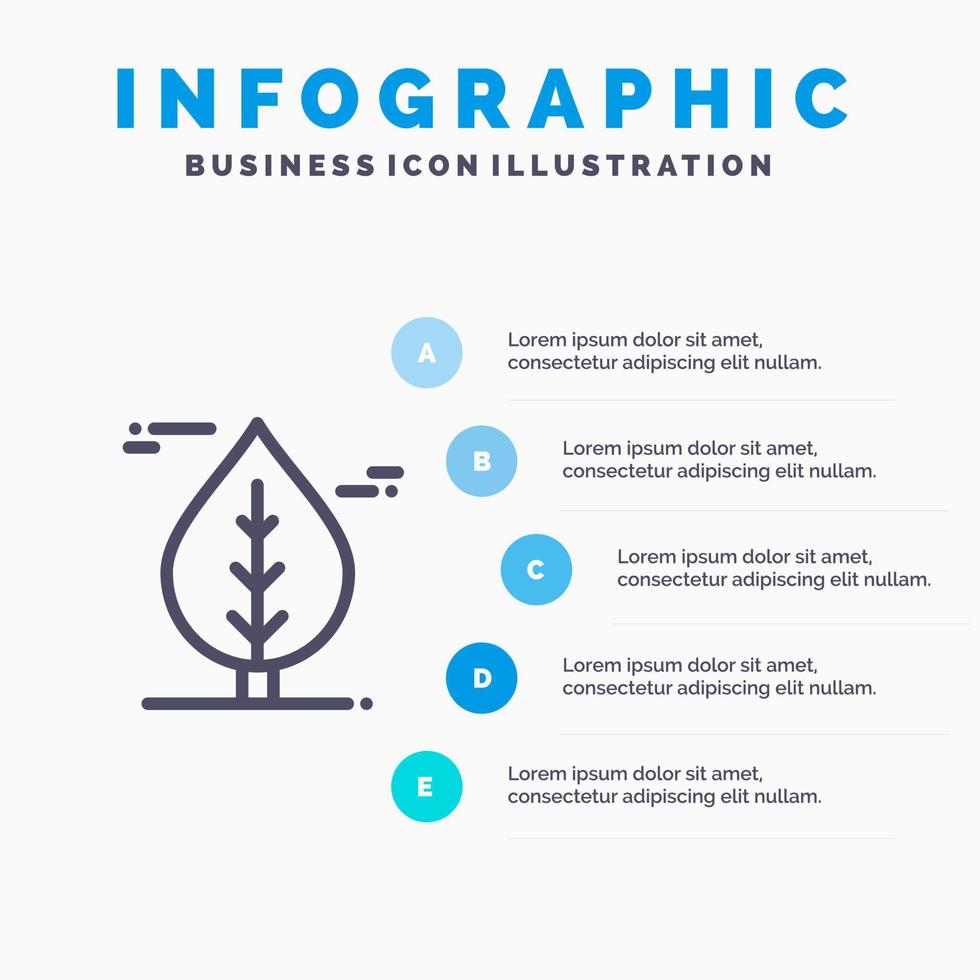 INFOGRAPHIC
BUSINESS ICON ILLUSTRATION

A
Lorem ipsum dolor sit amet, consectetur adipiscing elit nullam.

B
Lorem ipsum dolor sit amet, consectetur adipiscing elit nullam.

C
Lorem ipsum dolor sit amet, consectetur adipiscing elit nullam.

D
Lorem ipsum dolor sit amet, consectetur adipiscing elit nullam.

E
Lorem ipsum dolor sit amet, consectetur adipiscing elit nullam.