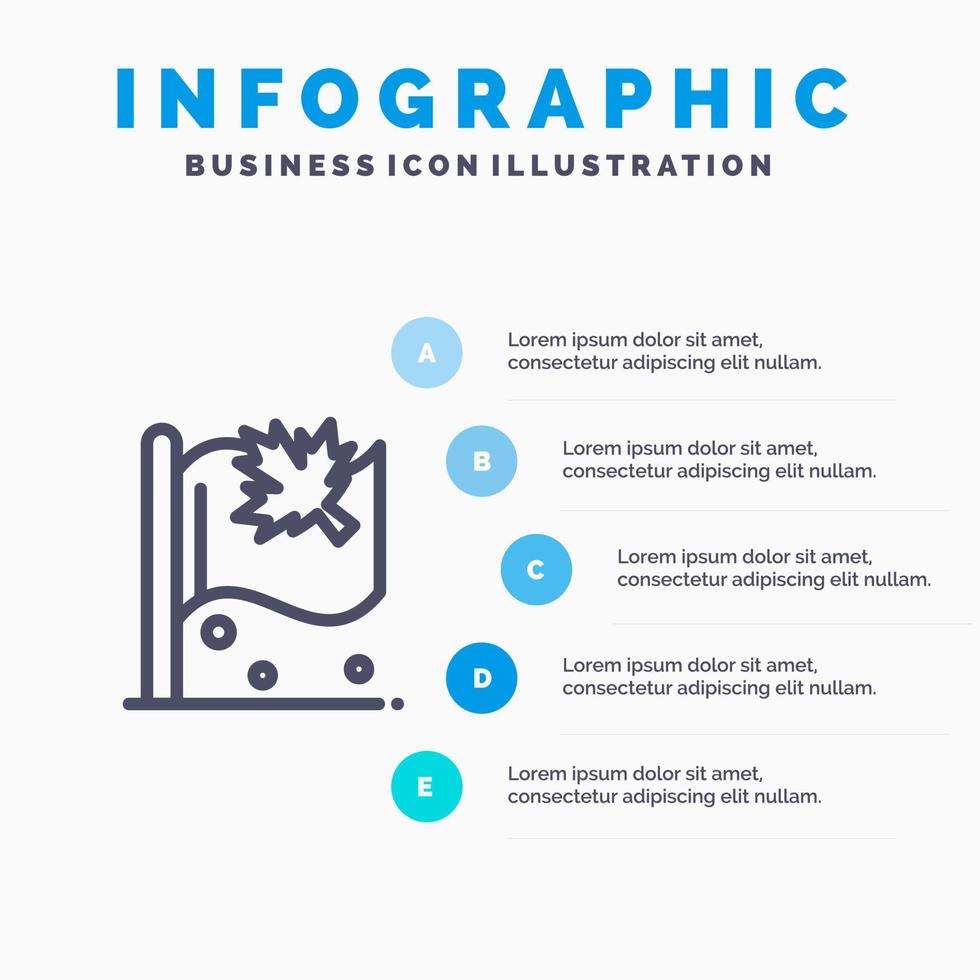 INFOGRAPHIC
BUSINESS ICON ILLUSTRATION

A
Lorem ipsum dolor sit amet, consectetur adipiscing elit nullam.

B
Lorem ipsum dolor sit amet, consectetur adipiscing elit nullam.

C
Lorem ipsum dolor sit amet, consectetur adipiscing elit nullam.

D
Lorem ipsum dolor sit amet, consectetur adipiscing elit nullam.

E
Lorem ipsum dolor sit amet, consectetur adipiscing elit nullam.