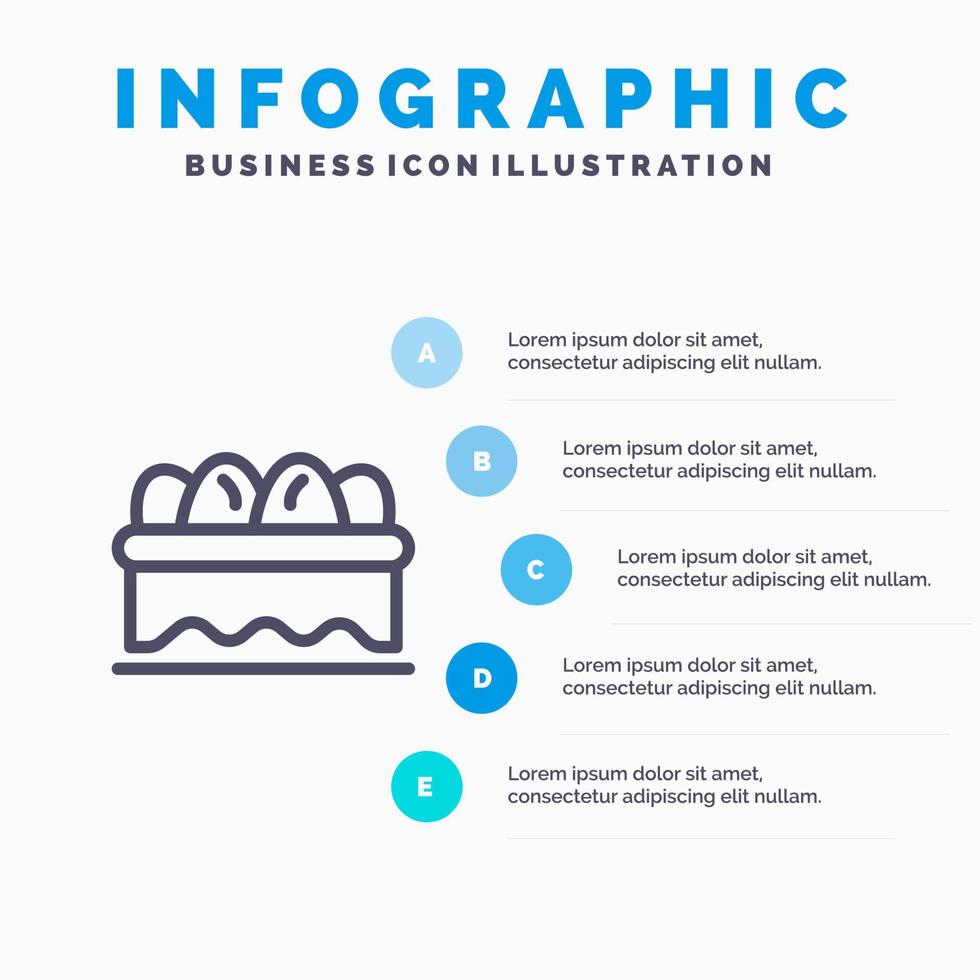 INFOGRAPHIC
BUSINESS ICON ILLUSTRATION

A
Lorem ipsum dolor sit amet, consectetur adipiscing elit nullam.

B
Lorem ipsum dolor sit amet, consectetur adipiscing elit nullam.

C
Lorem ipsum dolor sit amet, consectetur adipiscing elit nullam.

D
Lorem ipsum dolor sit amet, consectetur adipiscing elit nullam.

E
Lorem ipsum dolor sit amet, consectetur adipiscing elit nullam.