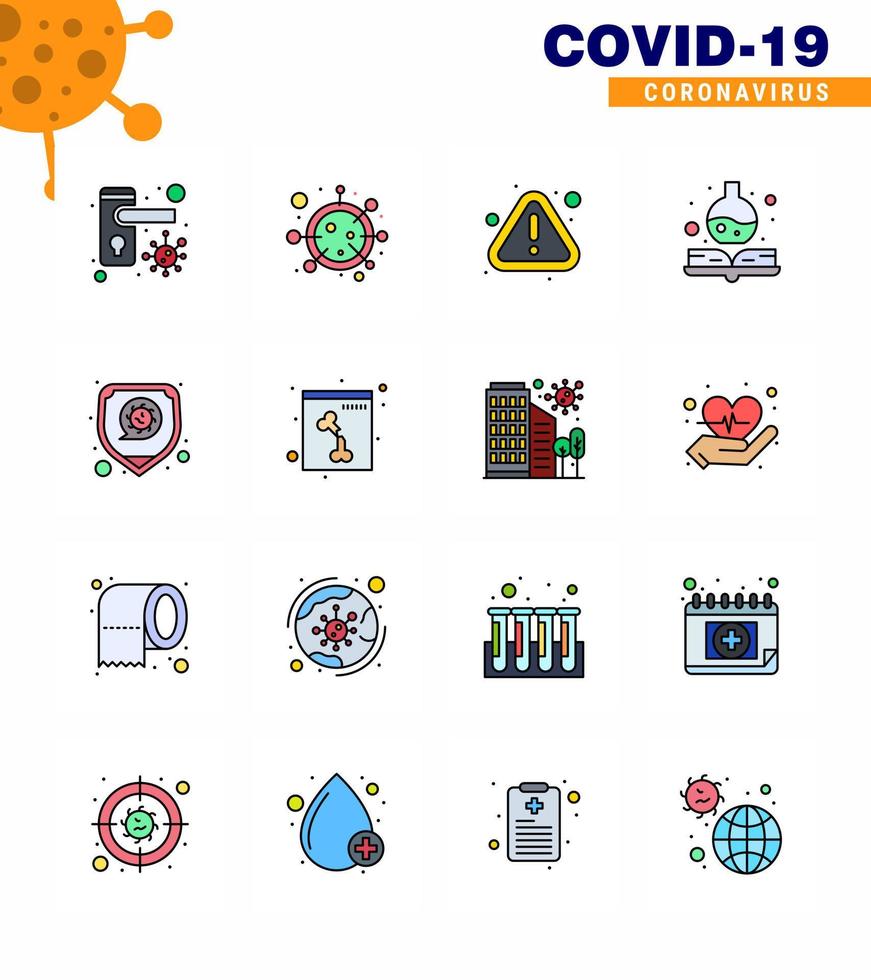 COVID-19
CORONAVIRUS