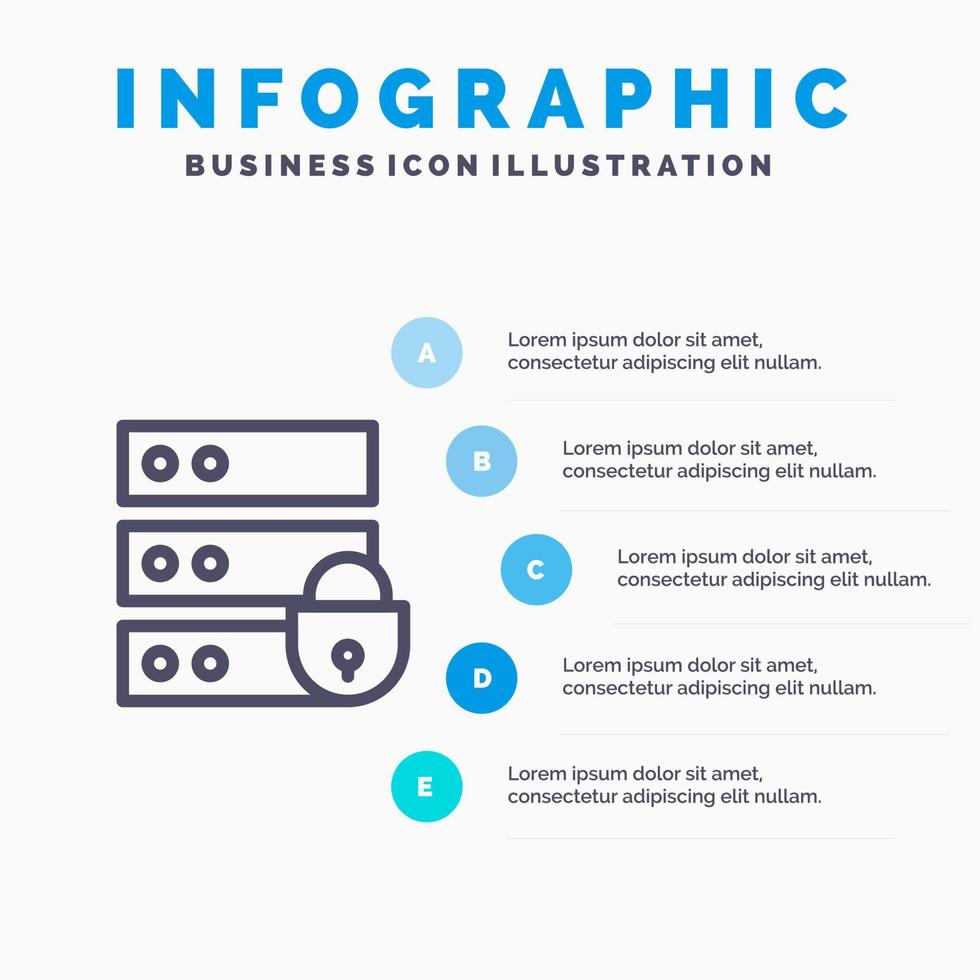 INFOGRAPHIC
BUSINESS ICON ILLUSTRATION

A
Lorem ipsum dolor sit amet, consectetur adipiscing elit nullam.

B
Lorem ipsum dolor sit amet, consectetur adipiscing elit nullam.

C
Lorem ipsum dolor sit amet, consectetur adipiscing elit nullam.

D
Lorem ipsum dolor sit amet, consectetur adipiscing elit nullam.

E
Lorem ipsum dolor sit amet, consectetur adipiscing elit nullam.