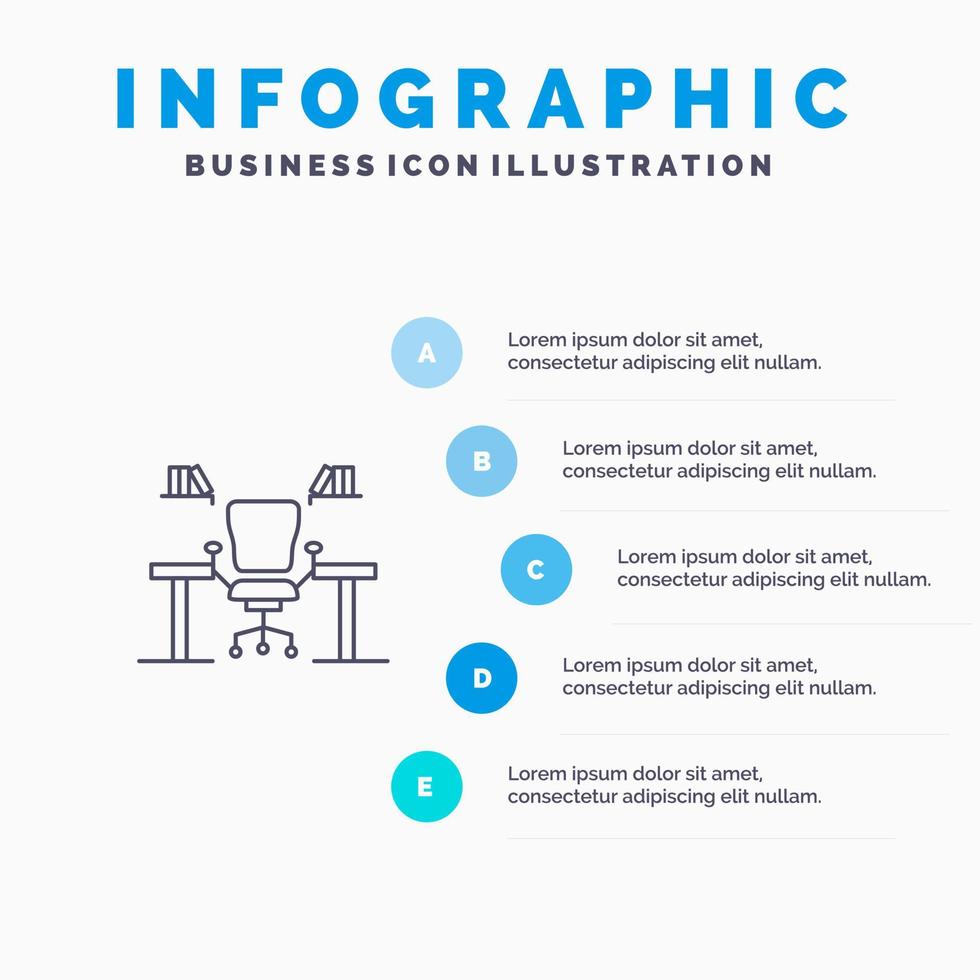 INFOGRAPHIC
BUSINESS ICON ILLUSTRATION

A
Lorem ipsum dolor sit amet, consectetur adipiscing elit nullam.

B
Lorem ipsum dolor sit amet, consectetur adipiscing elit nullam.

C
Lorem ipsum dolor sit amet, consectetur adipiscing elit nullam.

D
Lorem ipsum dolor sit amet, consectetur adipiscing elit nullam.

E
Lorem ipsum dolor sit amet, consectetur adipiscing elit nullam.