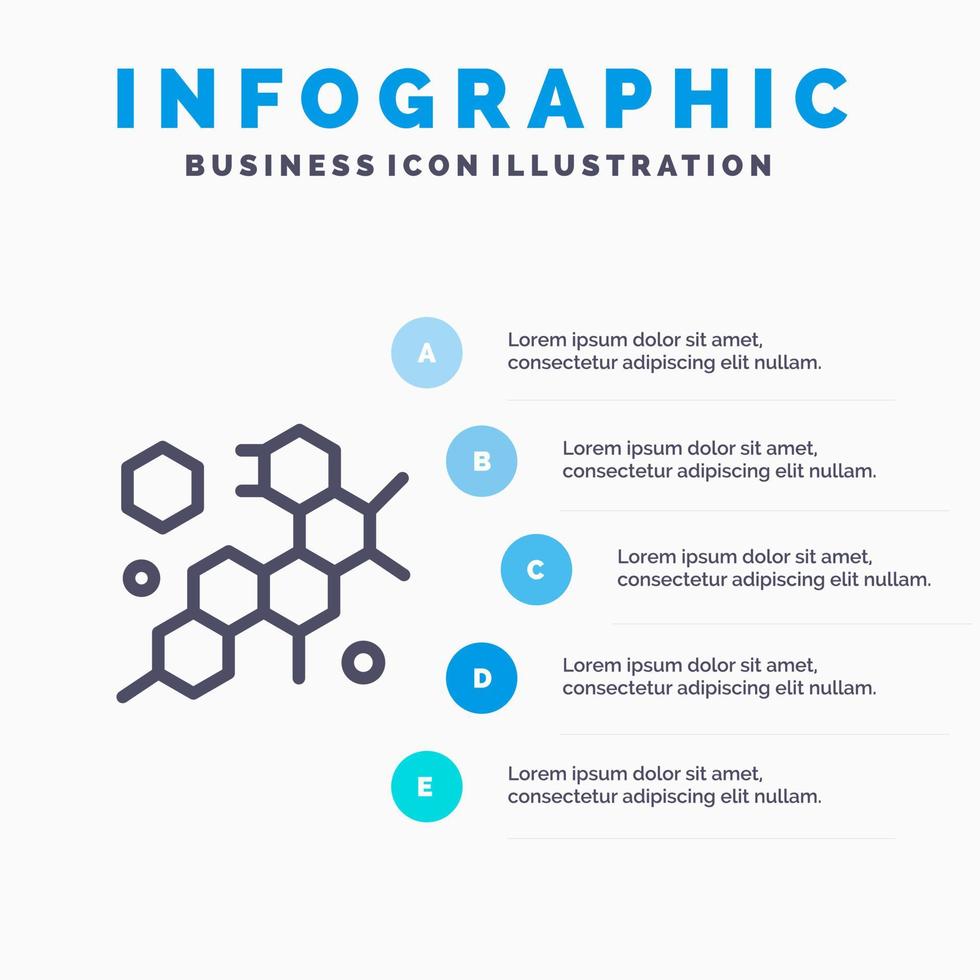 INFOGRAPHIC
BUSINESS ICON ILLUSTRATION

A
Lorem ipsum dolor sit amet, consectetur adipiscing elit nullam.

B
Lorem ipsum dolor sit amet, consectetur adipiscing elit nullam.

C
Lorem ipsum dolor sit amet, consectetur adipiscing elit nullam.

D
Lorem ipsum dolor sit amet, consectetur adipiscing elit nullam.

E
Lorem ipsum dolor sit amet, consectetur adipiscing elit nullam.