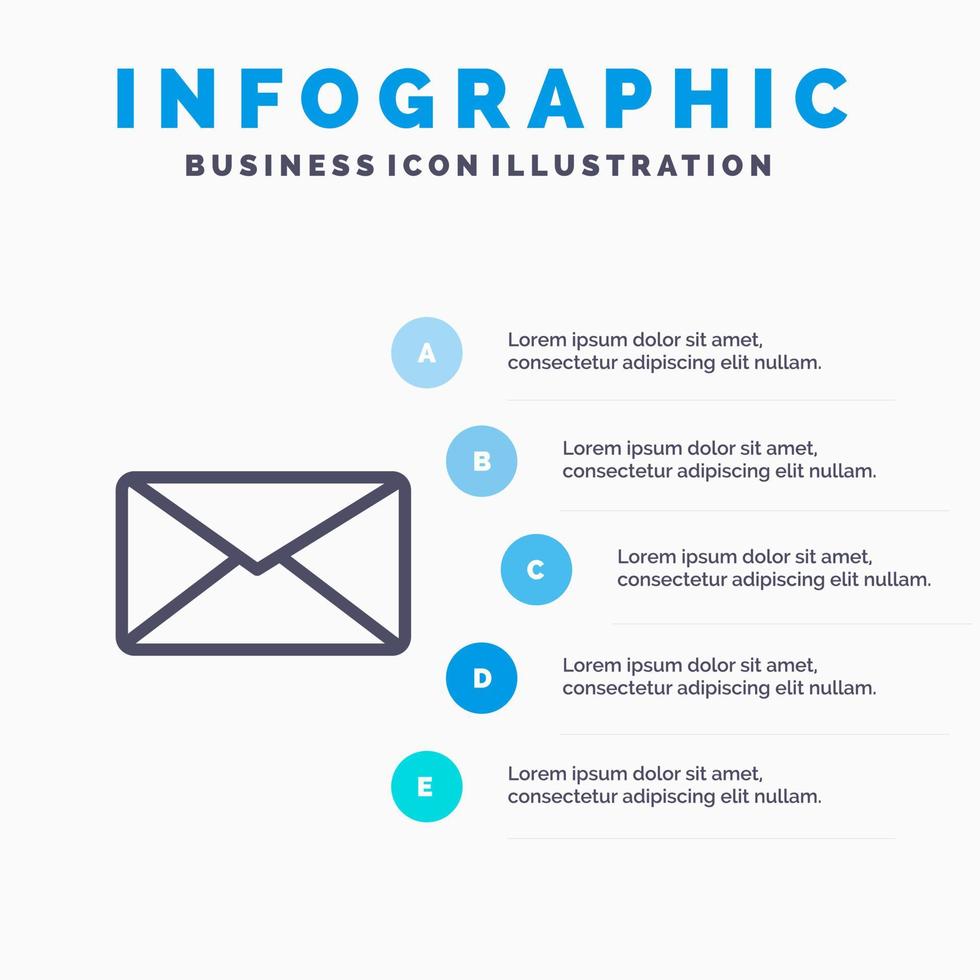 INFOGRAPHIC
BUSINESS ICON ILLUSTRATION

A
Lorem ipsum dolor sit amet, consectetur adipiscing elit nullam.

B
Lorem ipsum dolor sit amet, consectetur adipiscing elit nullam.

C
Lorem ipsum dolor sit amet, consectetur adipiscing elit nullam.

D
Lorem ipsum dolor sit amet, consectetur adipiscing elit nullam.

E
Lorem ipsum dolor sit amet, consectetur adipiscing elit nullam.