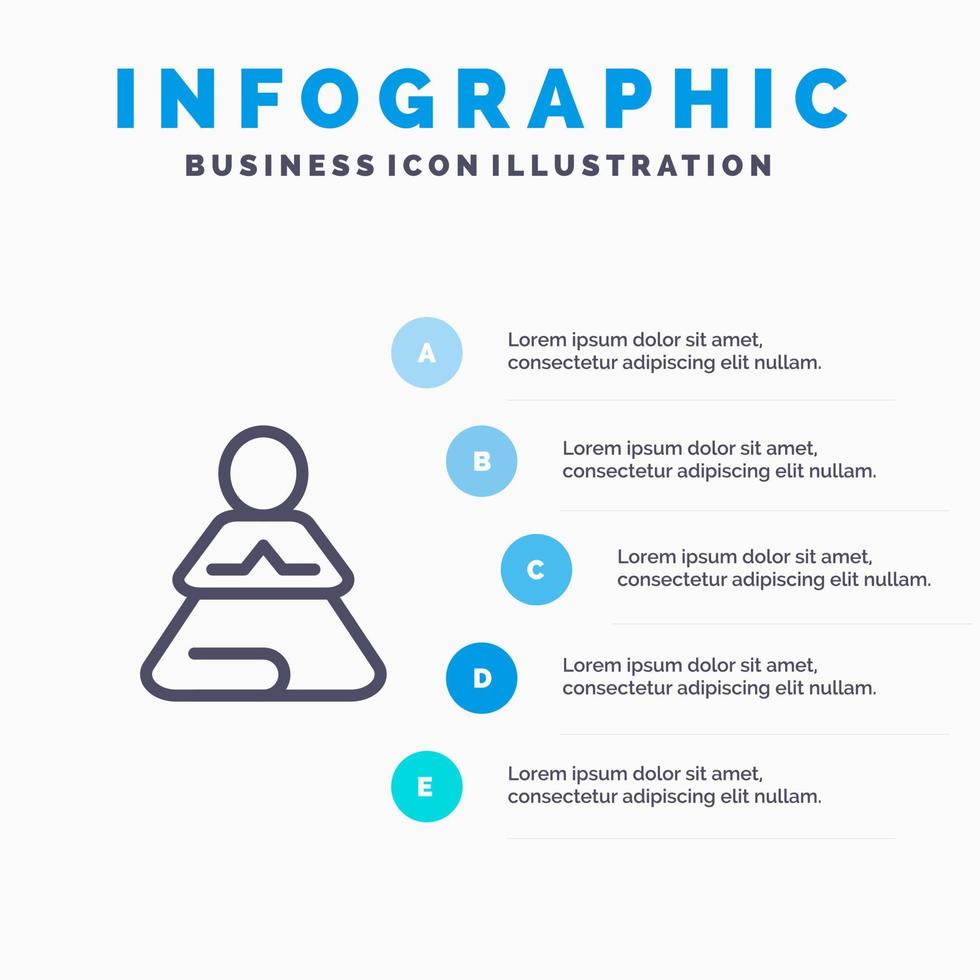 INFOGRAPHIC
BUSINESS ICON ILLUSTRATION

A
Lorem ipsum dolor sit amet, consectetur adipiscing elit nullam.

B
Lorem ipsum dolor sit amet, consectetur adipiscing elit nullam.

C
Lorem ipsum dolor sit amet, consectetur adipiscing elit nullam.

D
Lorem ipsum dolor sit amet, consectetur adipiscing elit nullam.

E
Lorem ipsum dolor sit amet, consectetur adipiscing elit nullam.