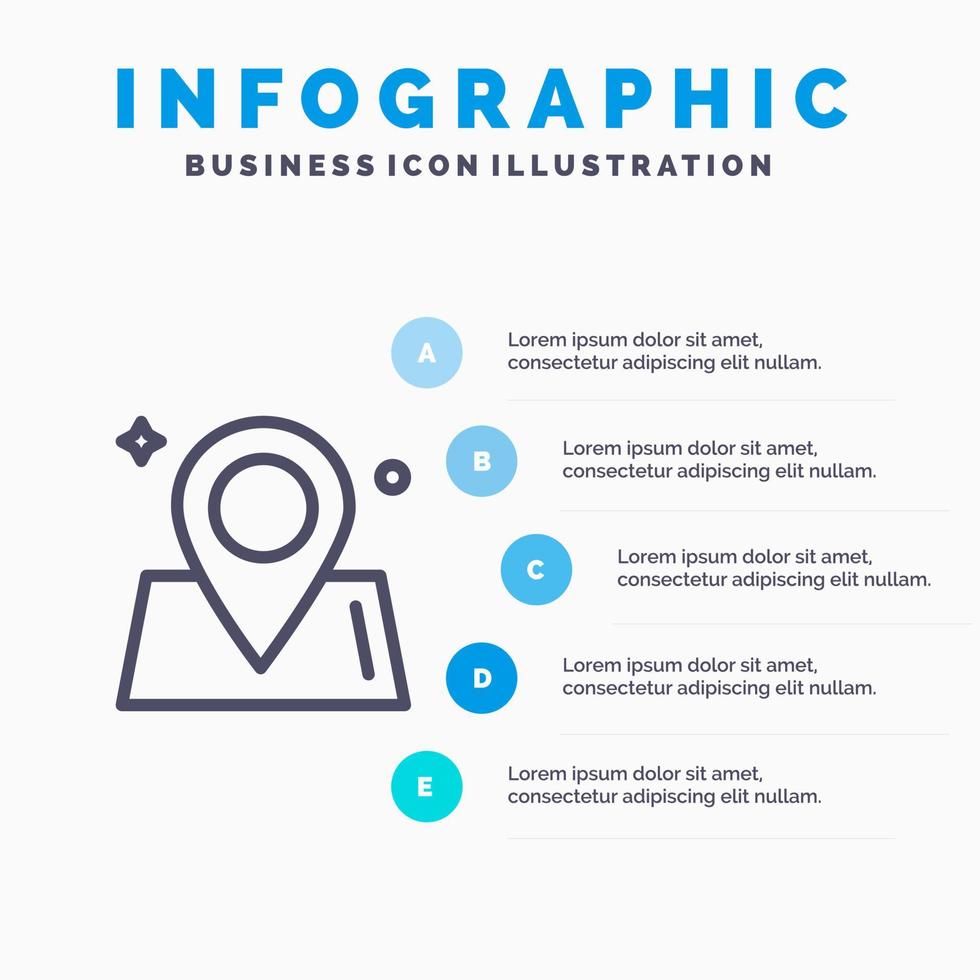 INFOGRAPHIC
BUSINESS ICON ILLUSTRATION

A
Lorem ipsum dolor sit amet, consectetur adipiscing elit nullam.

B
Lorem ipsum dolor sit amet, consectetur adipiscing elit nullam.

C
Lorem ipsum dolor sit amet, consectetur adipiscing elit nullam.

D
Lorem ipsum dolor sit amet, consectetur adipiscing elit nullam.

E
Lorem ipsum dolor sit amet, consectetur adipiscing elit nullam.