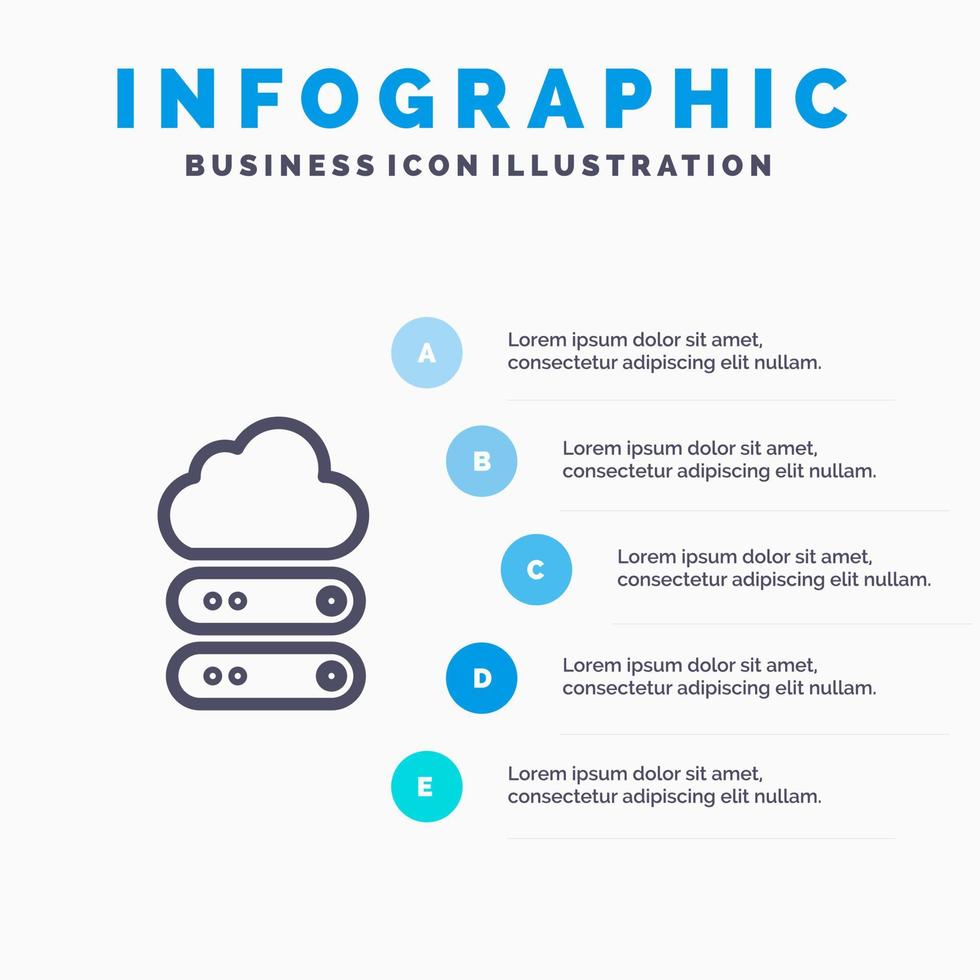 INFOGRAPHIC
BUSINESS ICON ILLUSTRATION

A
Lorem ipsum dolor sit amet, consectetur adipiscing elit nullam.

B
Lorem ipsum dolor sit amet, consectetur adipiscing elit nullam.

C
Lorem ipsum dolor sit amet, consectetur adipiscing elit nullam.

D
Lorem ipsum dolor sit amet, consectetur adipiscing elit nullam.

E
Lorem ipsum dolor sit amet, consectetur adipiscing elit nullam.