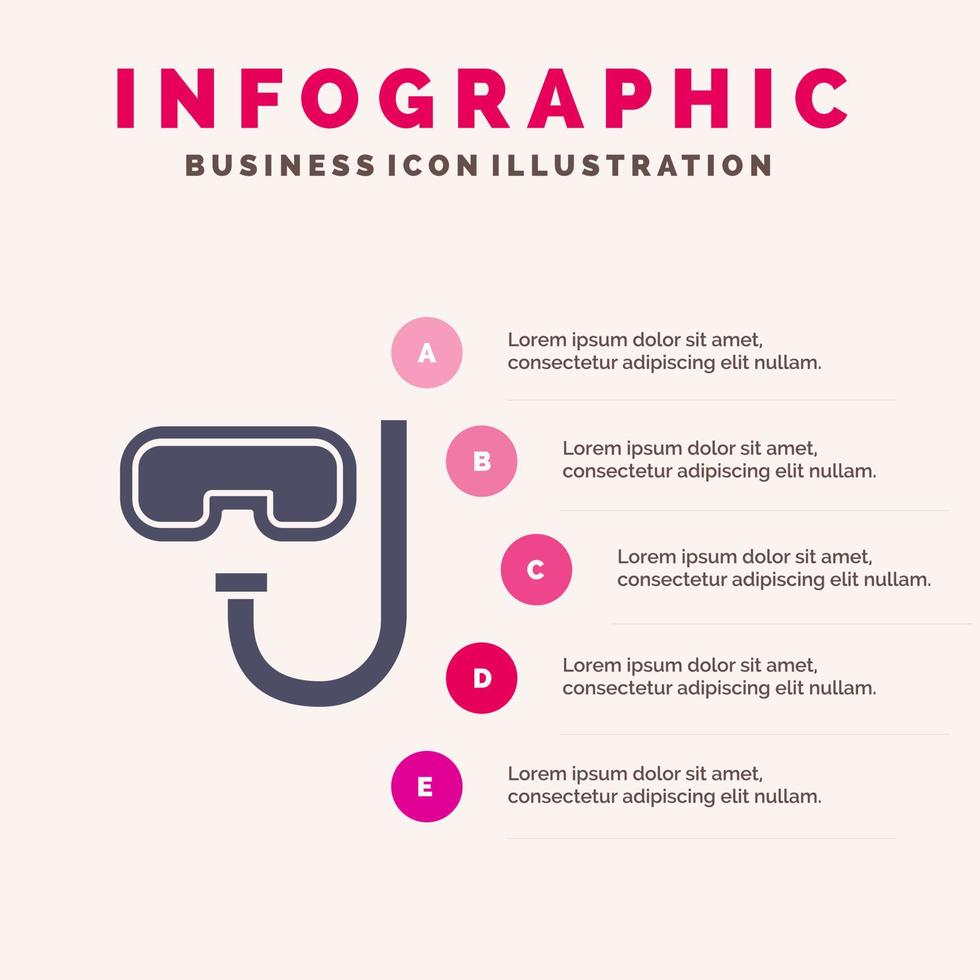 INFOGRAPHIC
BUSINESS ICON ILLUSTRATION

A
Lorem ipsum dolor sit amet, consectetur adipiscing elit nullam.

B
Lorem ipsum dolor sit amet, consectetur adipiscing elit nullam.

C
Lorem ipsum dolor sit amet, consectetur adipiscing elit nullam.

D
Lorem ipsum dolor sit amet, consectetur adipiscing elit nullam.

E
Lorem ipsum dolor sit amet, consectetur adipiscing elit nullam.